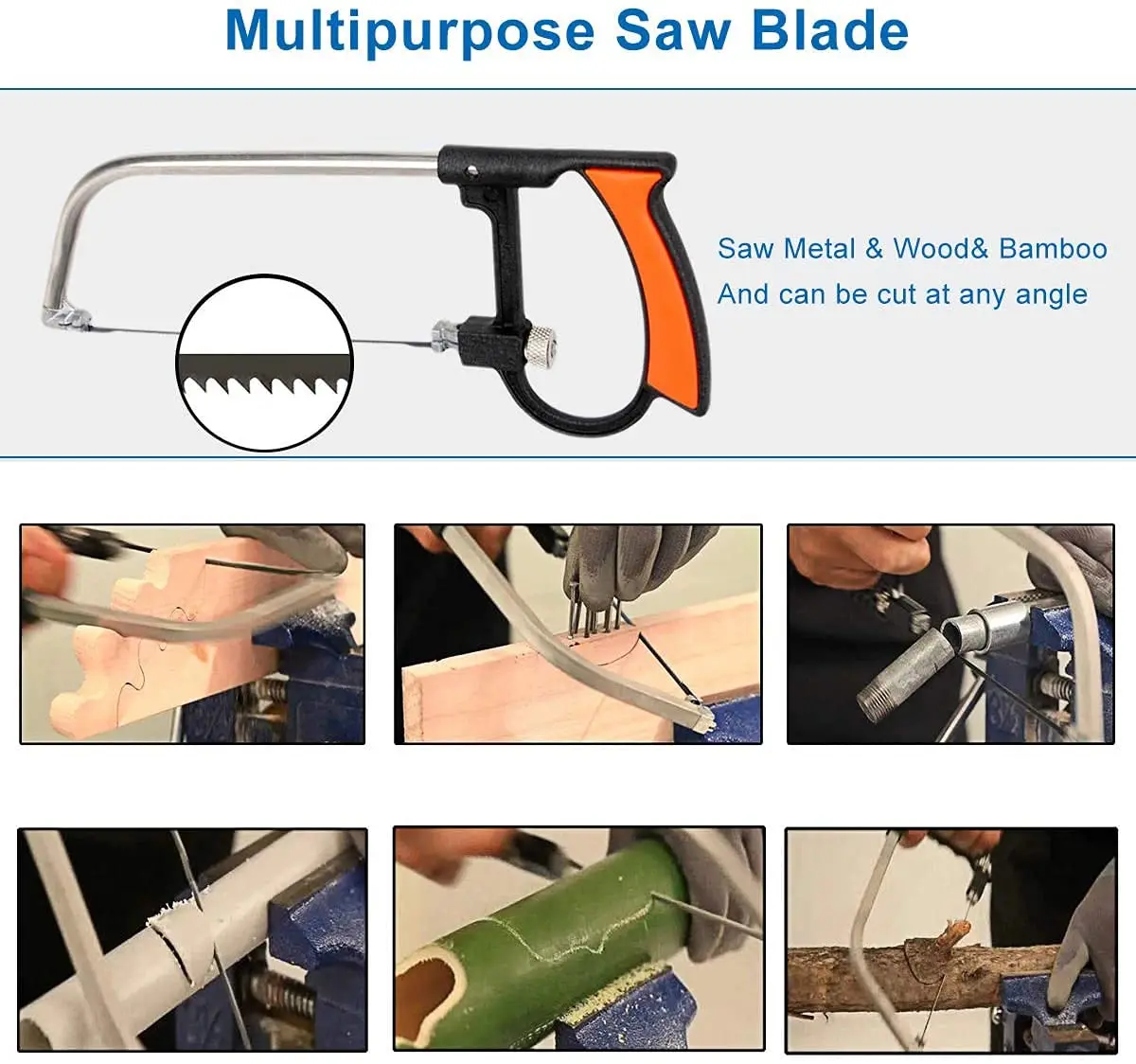 Multipurpose Saw Blade

Saw Metal & Wood& Bamboo
And can be cut at any angle