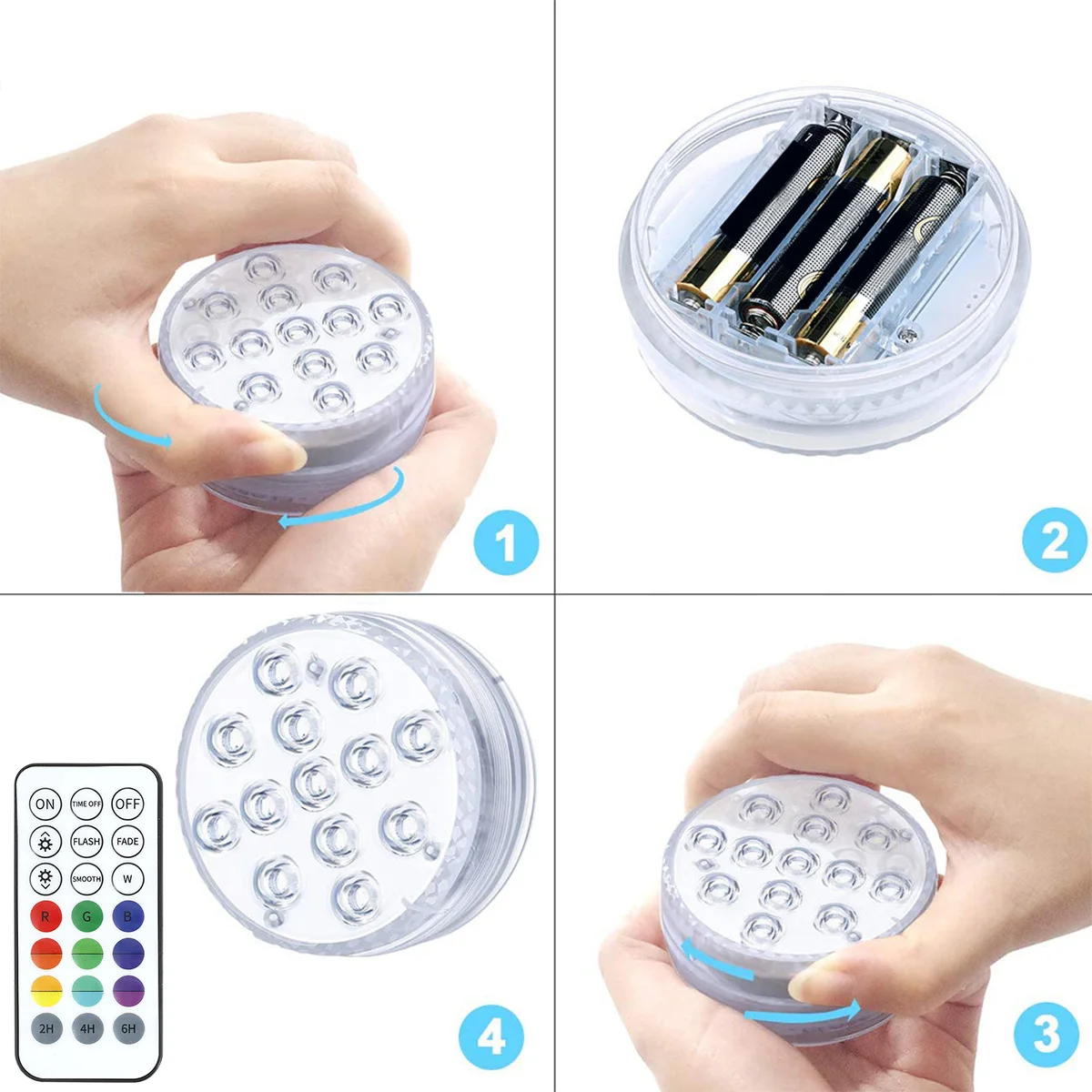 1

2

ON TIME OFF OFF
FLASH FADE
SMOOTH W
R G B
2H 4H 6H

4

3