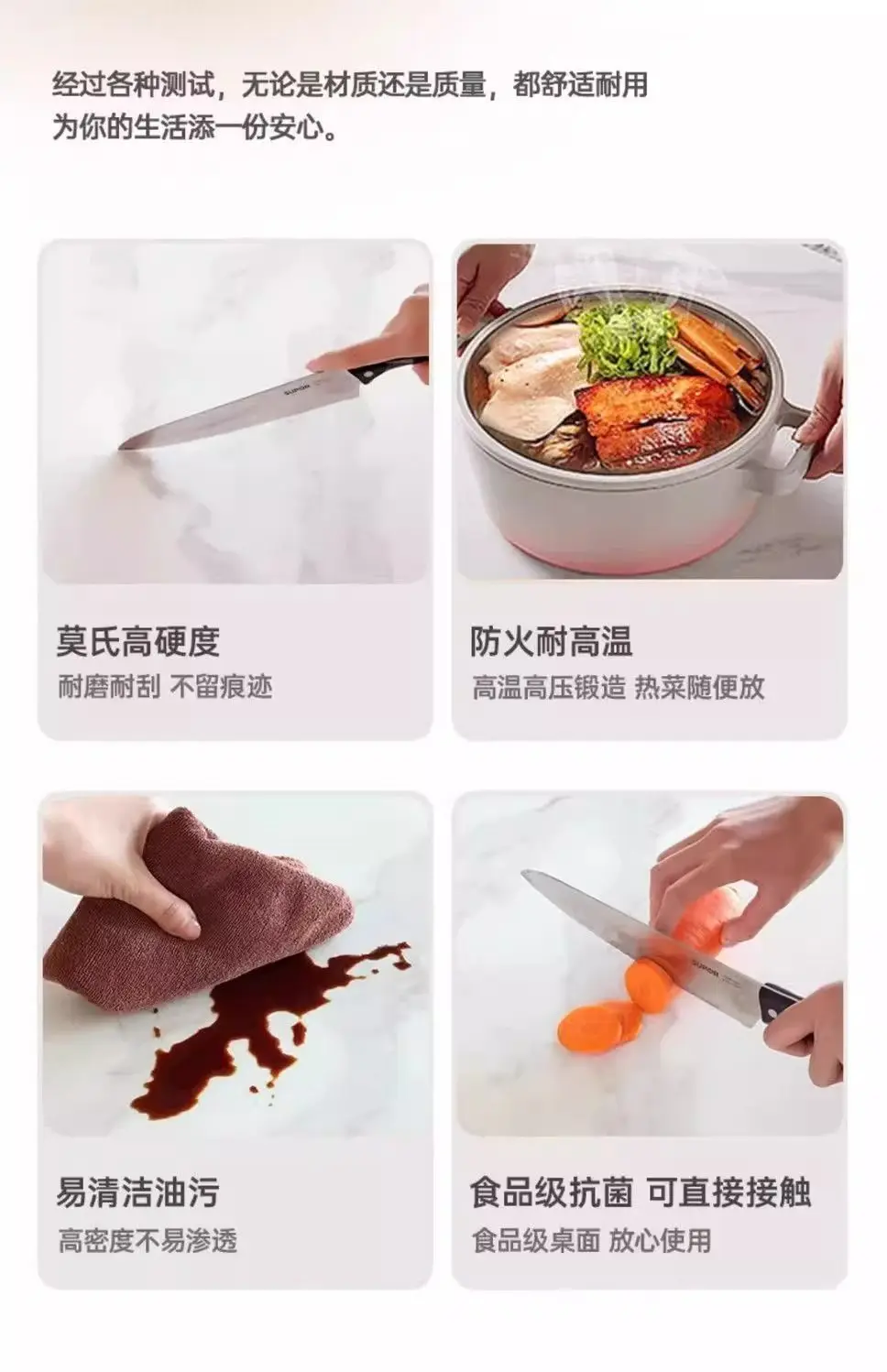 经过各种测试，无论是材质还是质量，都舒适耐用
为你的生活添一份安心。

SUPOR

莫氏高硬度
耐磨耐刮 不留痕迹

防火耐高温
高温高压锻造 热菜随便放

易清洁油污
高密度不易渗透

SUPOR

食品级抗菌 可直接接触
食品级桌面 放心使用