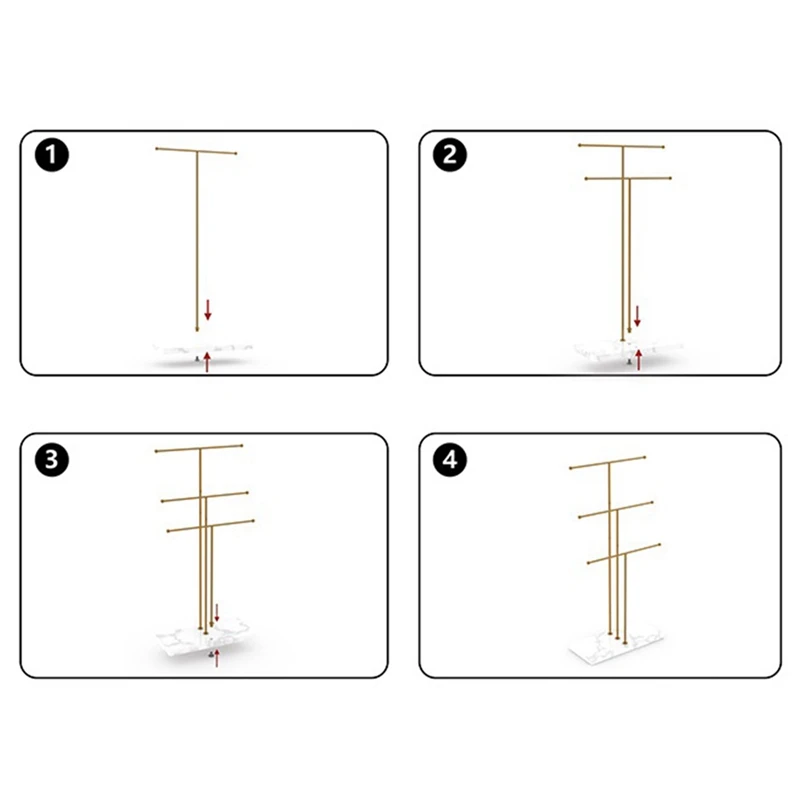 1

2

3

4