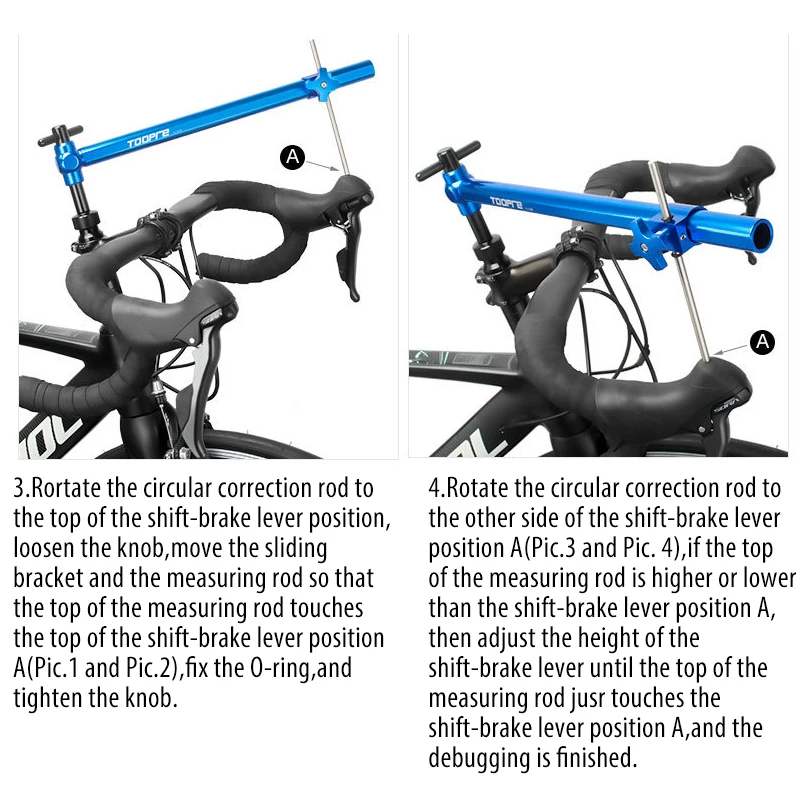 TOOPRE

A

TOOPRE

A

3.Rortate the circular correction rod to the top of the shift-brake lever position, loosen the knob,move the sliding bracket and the measuring rod so that the top of the measuring rod touches the top of the shift-brake lever position A(Pic.1 and Pic.2),fix the O-ring,and tighten the knob.

4.Rotate the circular correction rod to the other side of the shift-brake lever position A(Pic.3 and Pic. 4),if the top of the measuring rod is higher or lower than the shift-brake lever position A, then adjust the height of the shift-brake lever until the top of the measuring rod jusr touches the shift-brake lever position A,and the debugging is finished.