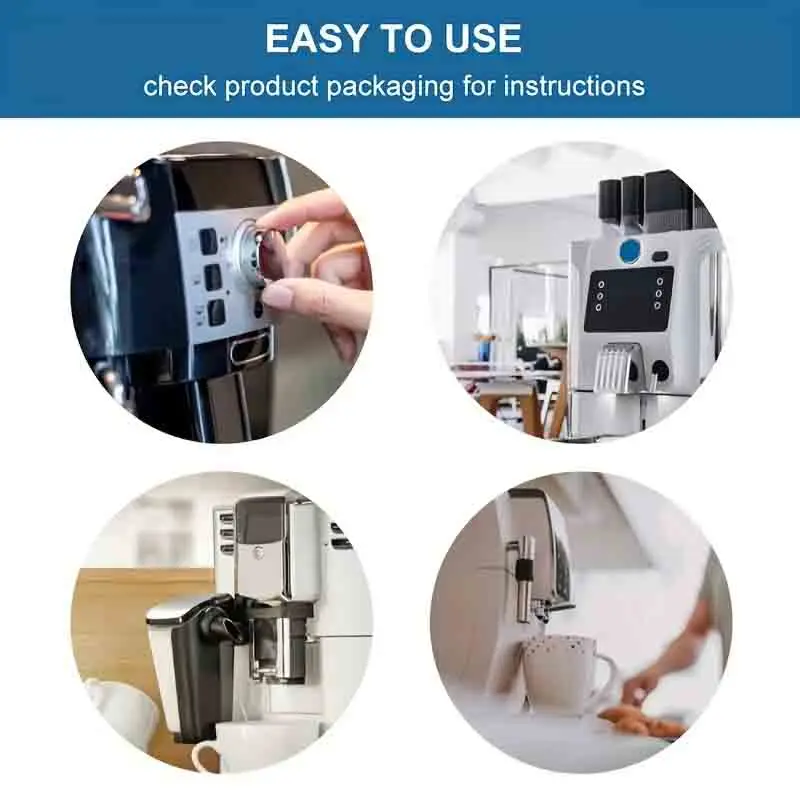 EASY TO USE
check product packaging for instructions