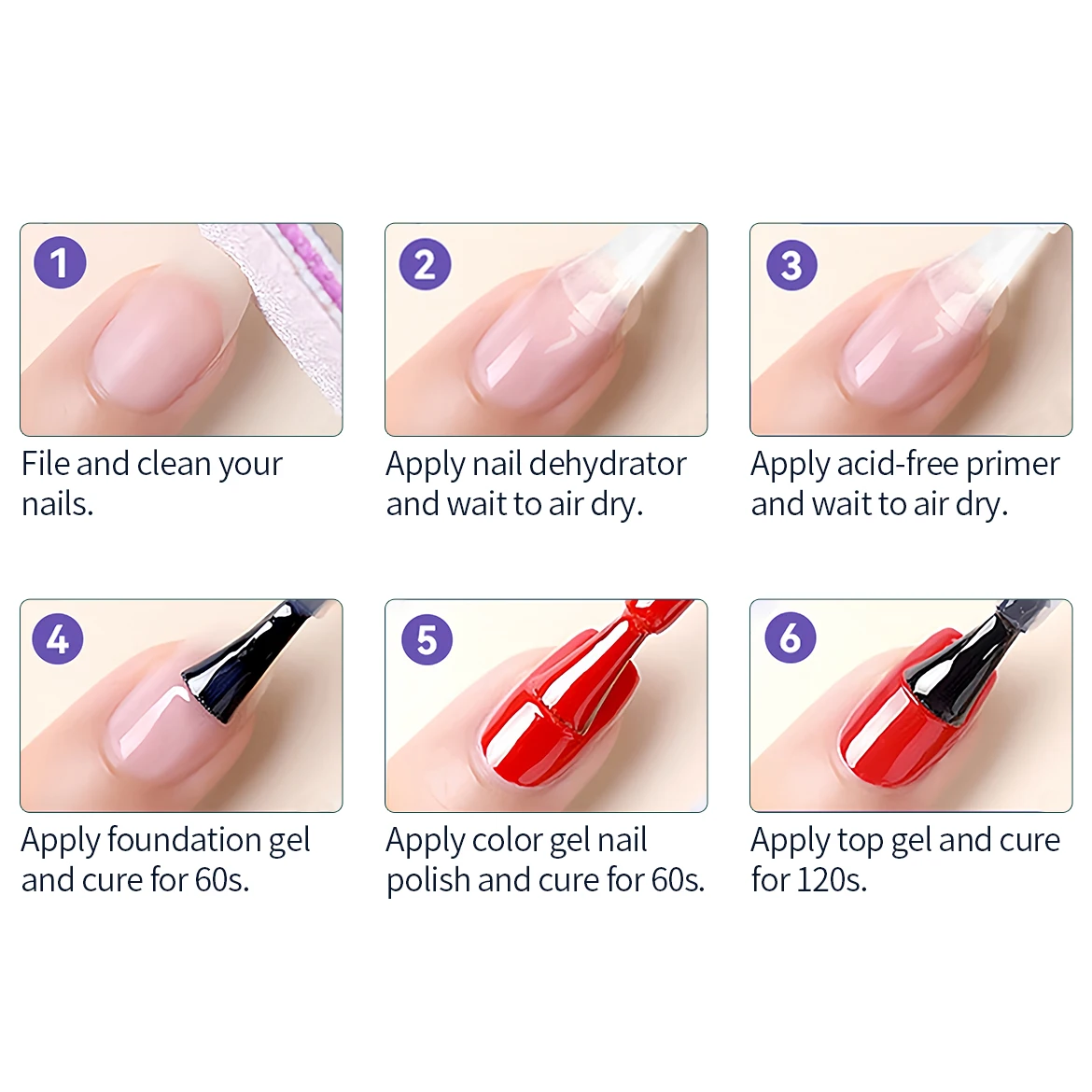 1

File and clean your nails.

2

Apply nail dehydrator and wait to air dry.

3

Apply acid-free primer and wait to air dry.

4

Apply foundation gel and cure for 60s.

5

Apply color gel nail polish and cure for 60s.

6

Apply top gel and cure for 120s.