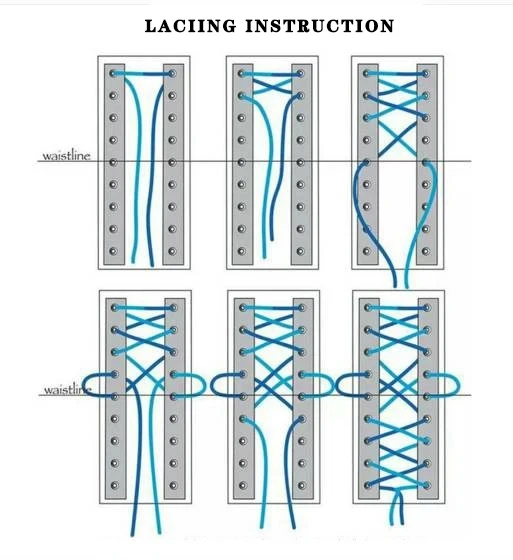 LACIING INSTRUCTION

waistline

waistline