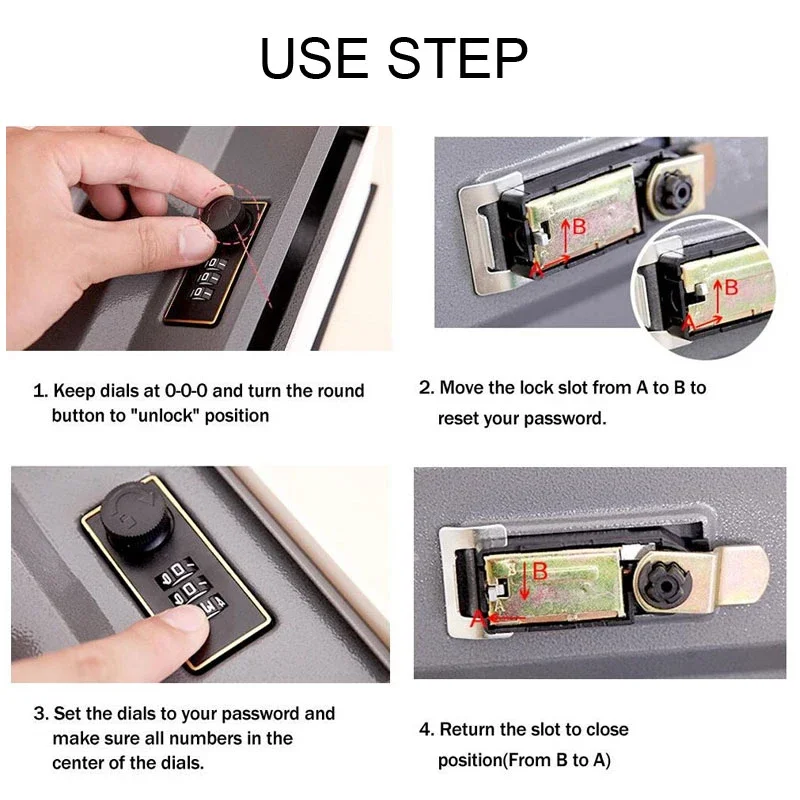 USE STEP

B
A
B
A

1. Keep dials at 0-0-0 and turn the round button to "unlock" position

2. Move the lock slot from A to B to reset your password.

B
A

3. Set the dials to your password and make sure all numbers in the center of the dials.

4. Return the slot to close position(From B to A)