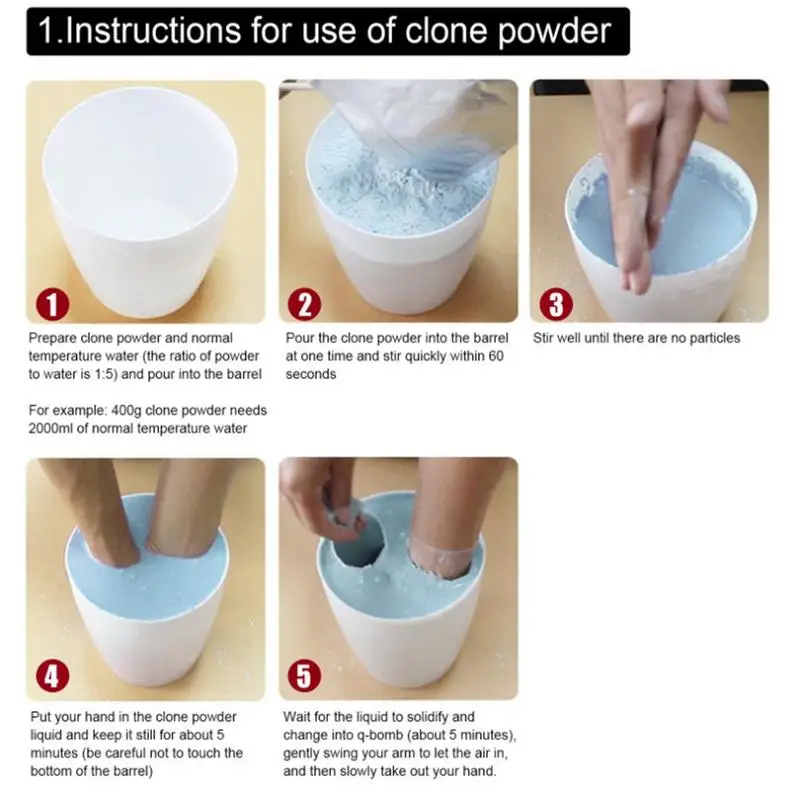 1.Instructions for use of clone powder

1

Prepare clone powder and normal temperature water (the ratio of powder to water is 1:5) and pour into the barrel

For example: 400g clone powder needs 2000ml of normal temperature water

2

Pour the clone powder into the barrel at one time and stir quickly within 60 seconds

3

Stir well until there are no particles

4

Put your hand in the clone powder liquid and keep it still for about 5 minutes (be careful not to touch the bottom of the barrel)

5

Wait for the liquid to solidify and change into q-bomb (about 5 minutes), gently swing your arm to let the air in, and then slowly take out your hand.