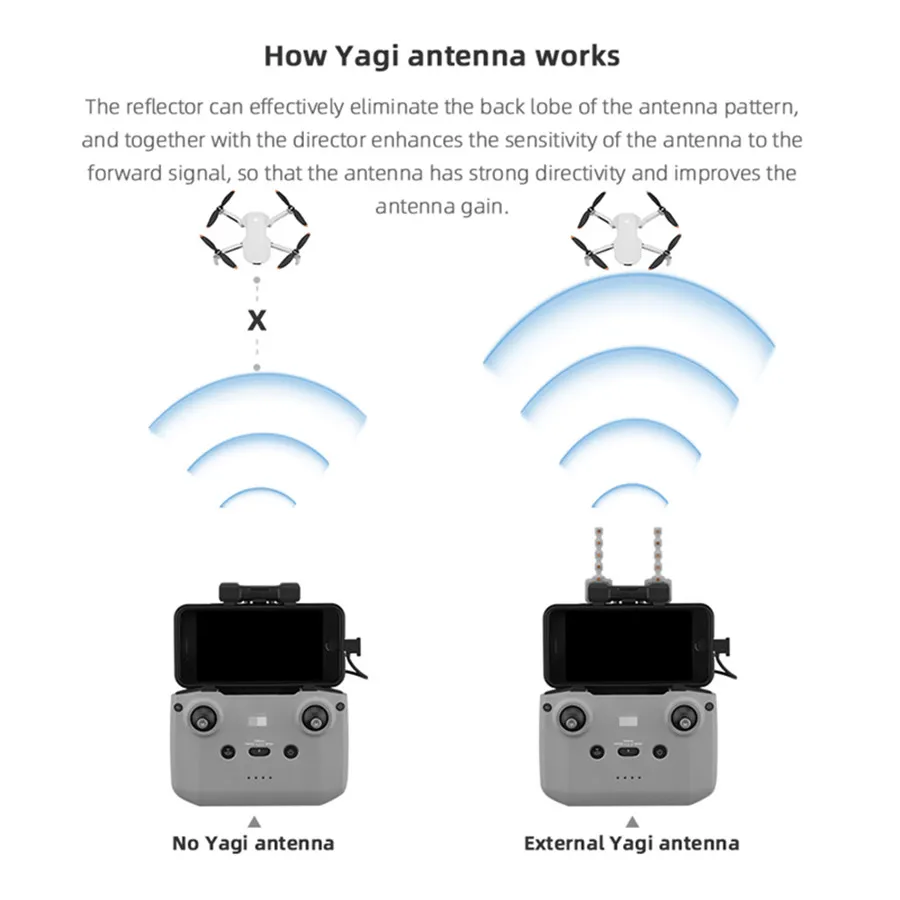 How Yagi antenna works

The reflector can effectively eliminate the back lobe of the antenna pattern, and together with the director enhances the sensitivity of the antenna to the forward signal, so that the antenna has strong directivity and improves the antenna gain.

X

No Yagi antenna

External Yagi antenna