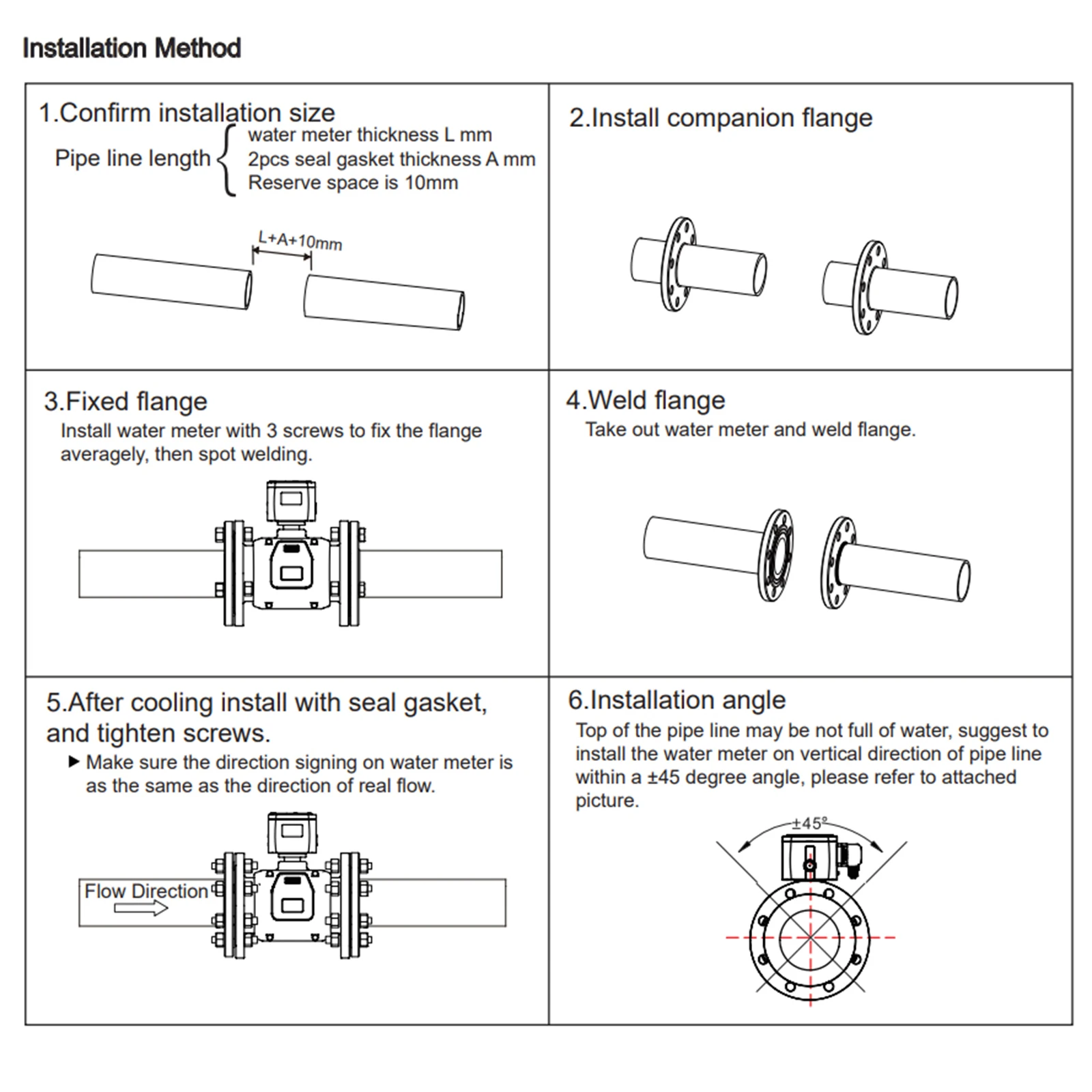 Installation Method

1.Confirm installation size

Pipe line length
water meter thickness L mm
2pcs seal gasket thickness A mm
Reserve space is 10mm

L+A+10mm

2.Install companion flange

3.Fixed flange
Install water meter with 3 screws to fix the flange averagely, then spot welding.

4.Weld flange
Take out water meter and weld flange.

5.After cooling install with seal gasket, and tighten screws.
▶ Make sure the direction signing on water meter is as the same as the direction of real flow.

Flow Direction

6.Installation angle
Top of the pipe line may be not full of water, suggest to install the water meter on vertical direction of pipe line within a ±45 degree angle, please refer to attached picture.

±45°