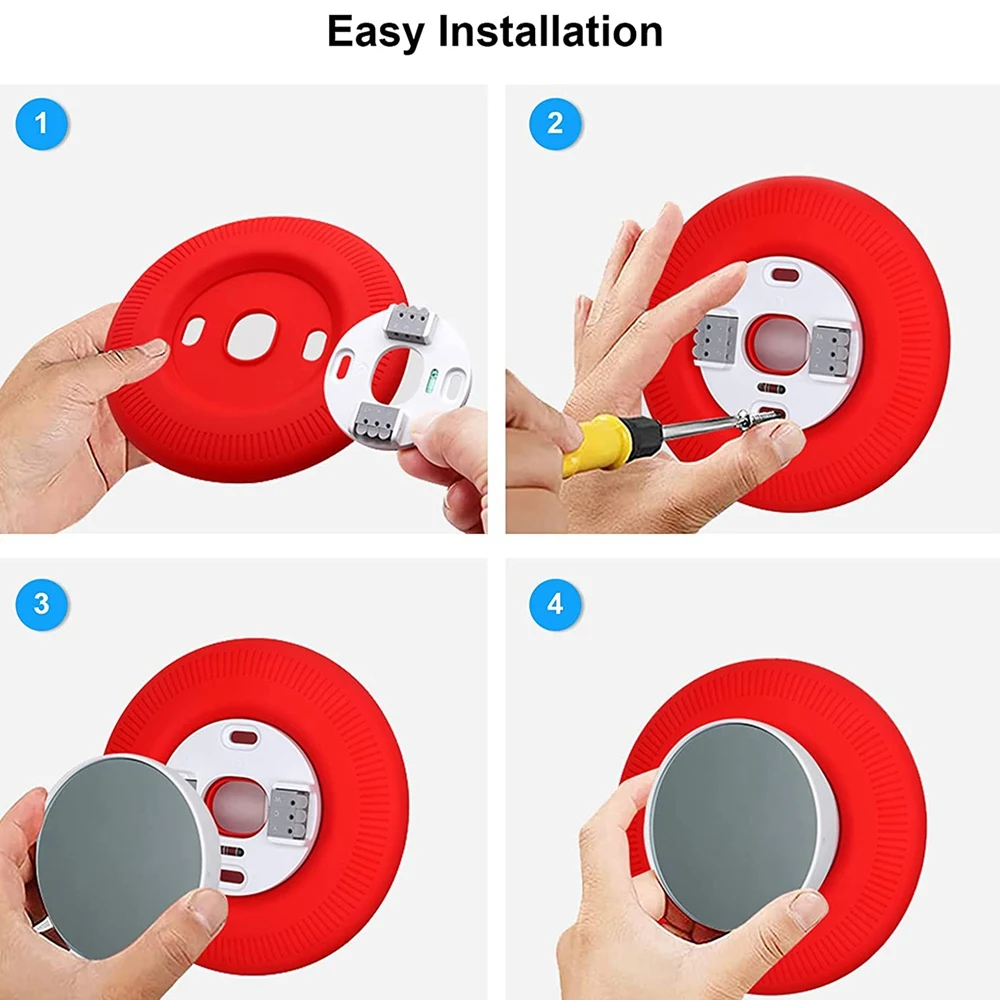 Easy Installation

1

2

3

4