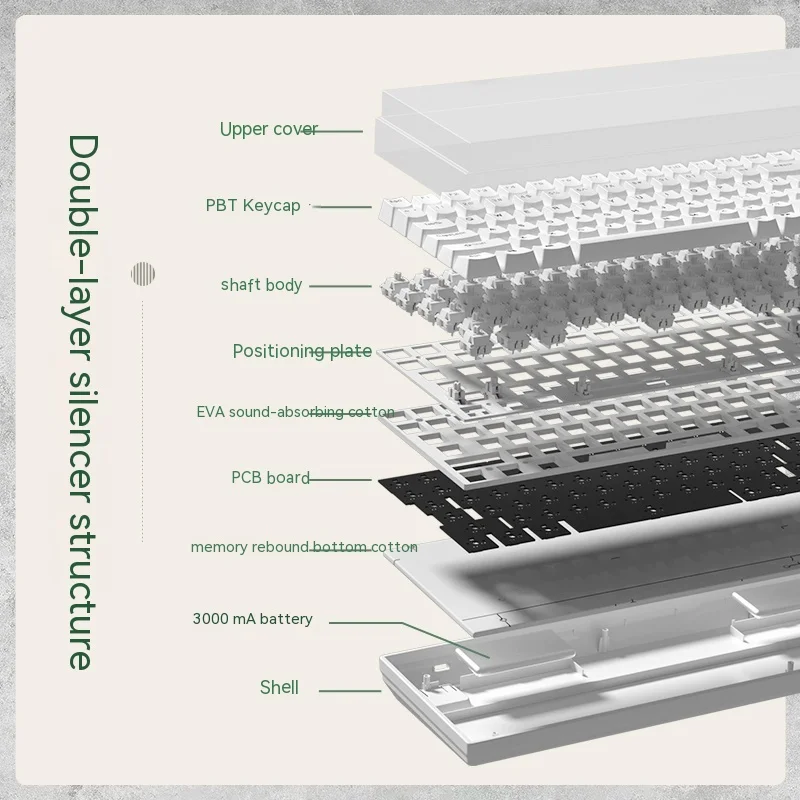 Double-layer silencer structure

Upper cover

PBT Keycap

shaft body

Positioning plate

EVA sound-absorbing cotton

PCB board

memory rebound bottom cotton

3000 mA battery

Shell