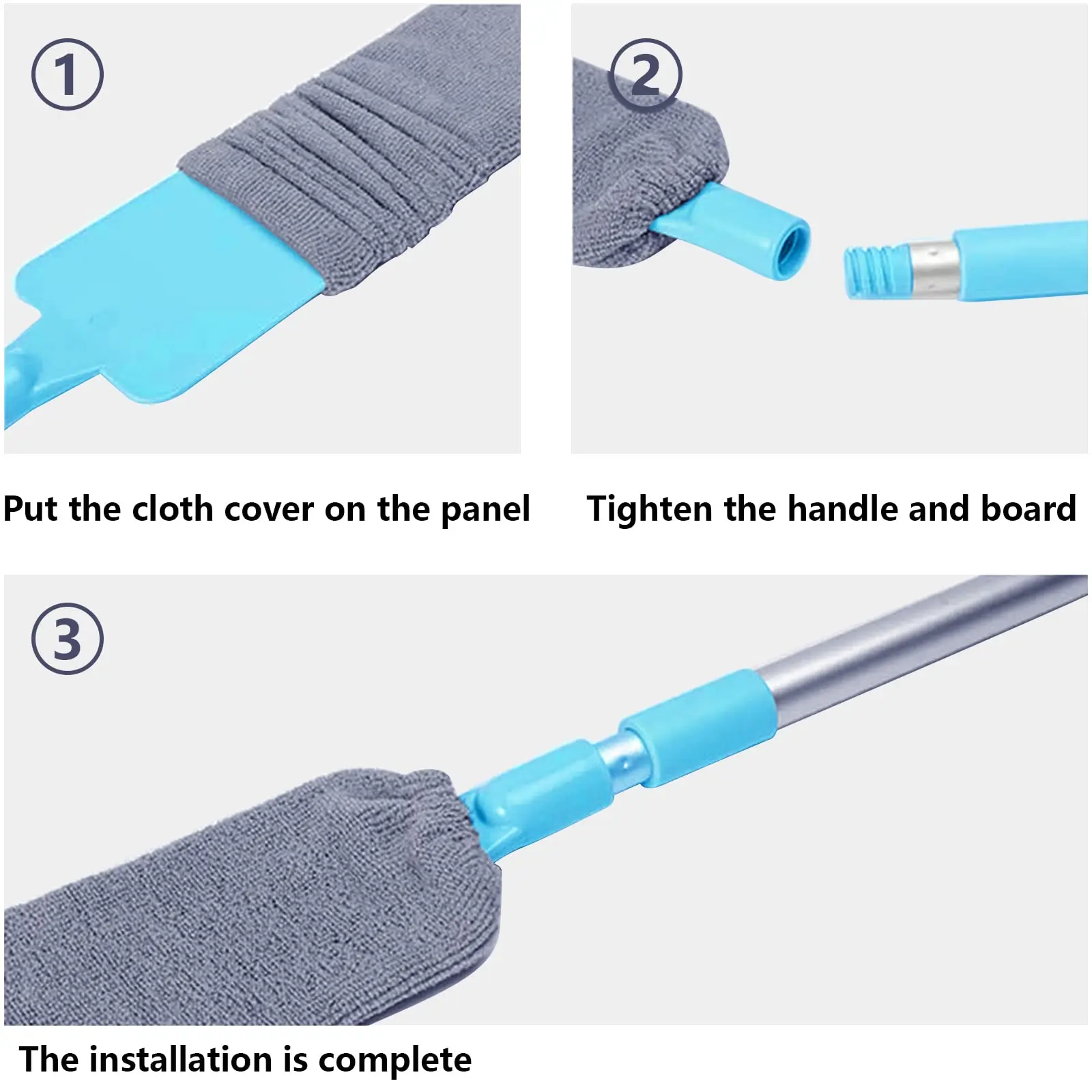 ①

Put the cloth cover on the panel

②

Tighten the handle and board

③

The installation is complete