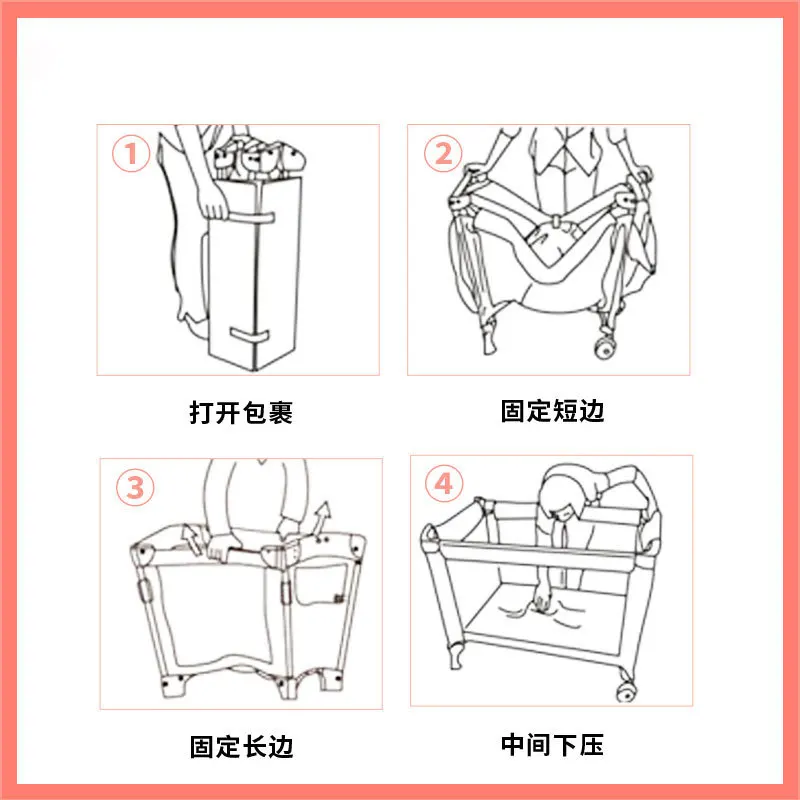 ①
打开包裹

②
固定短边

③
固定长边

④
中间下压