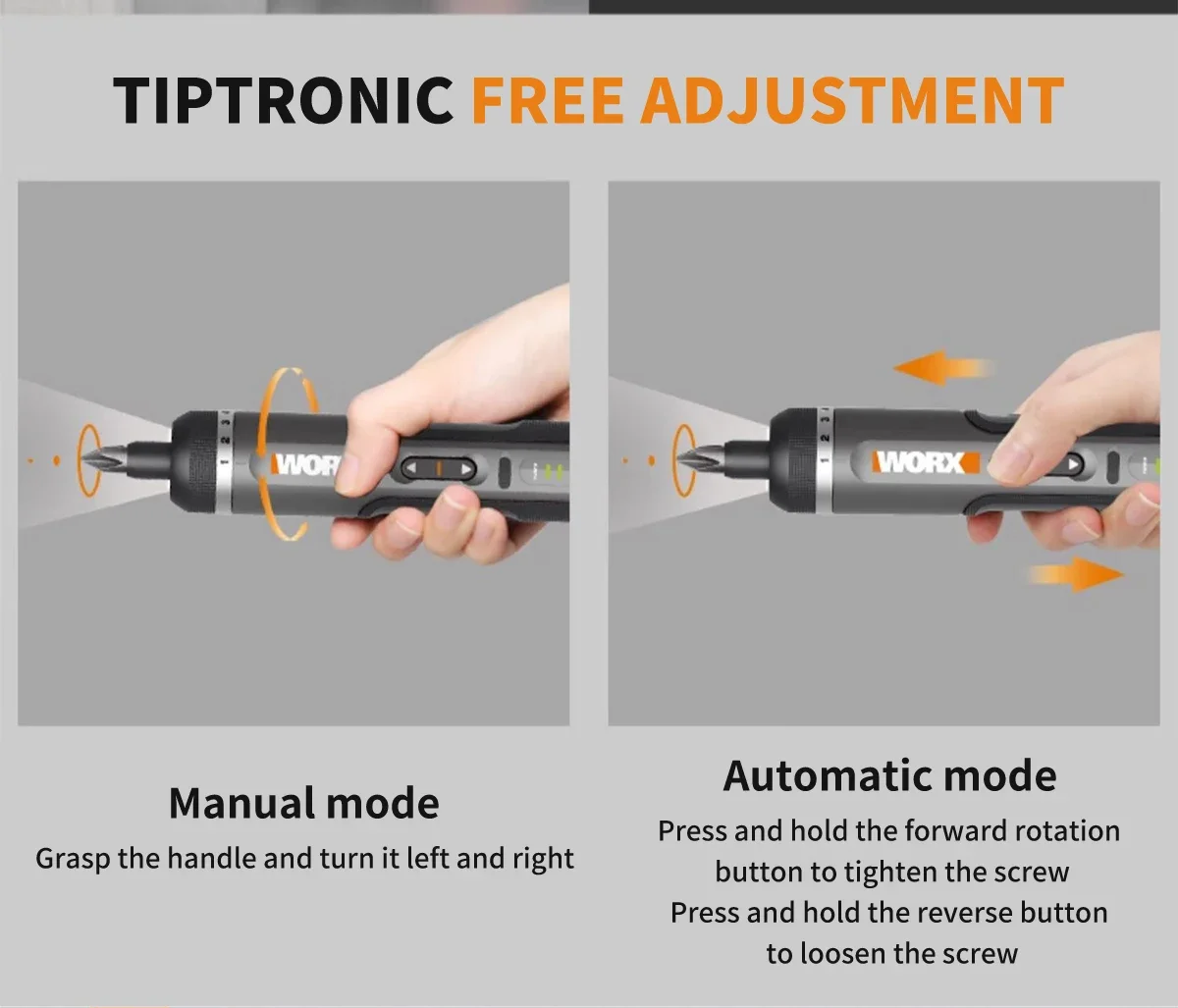 TIPTRONIC FREE ADJUSTMENT

1 2 3

WOR

1 2 3

WORX

Manual mode
Grasp the handle and turn it left and right

Automatic mode
Press and hold the forward rotation button to tighten the screw
Press and hold the reverse button to loosen the screw