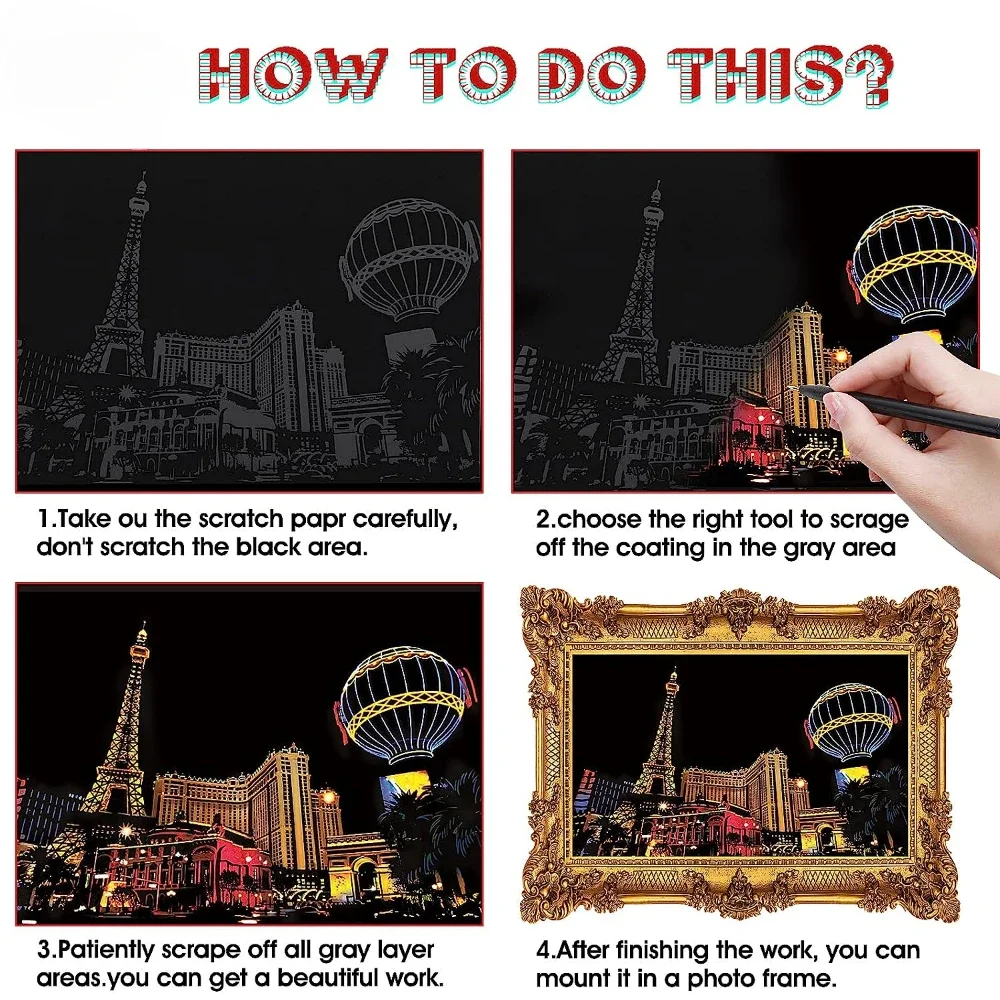 HOW TO DO THIS?

1.Take ou the scratch papr carefully, don't scratch the black area.

2.choose the right tool to scrage off the coating in the gray area

3.Patiently scrape off all gray layer areas.you can get a beautiful work.

4.After finishing the work, you can mount it in a photo frame.