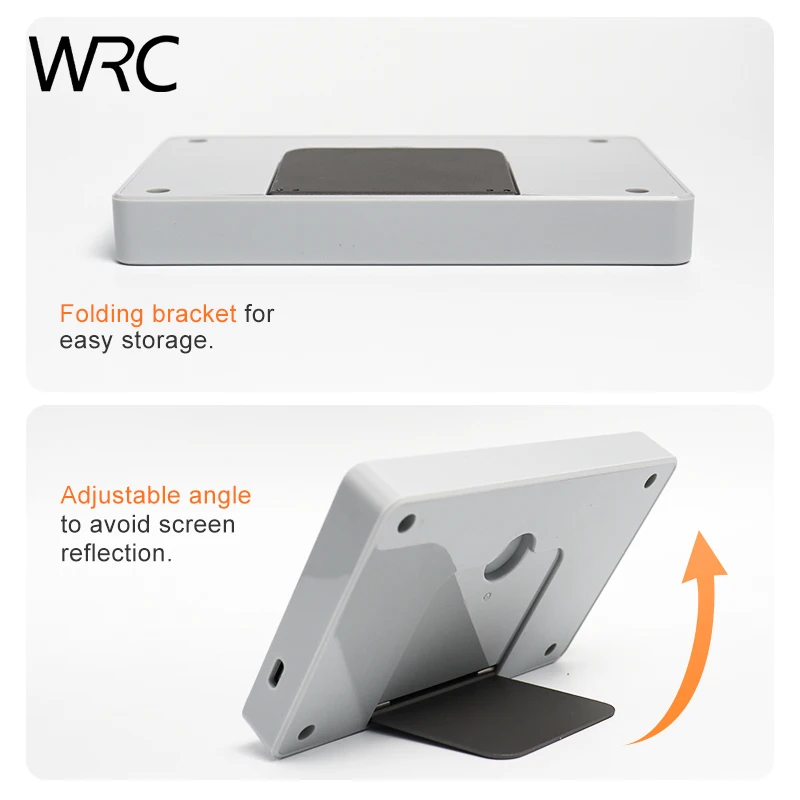 WRC

Folding bracket for easy storage.

Adjustable angle to avoid screen reflection.