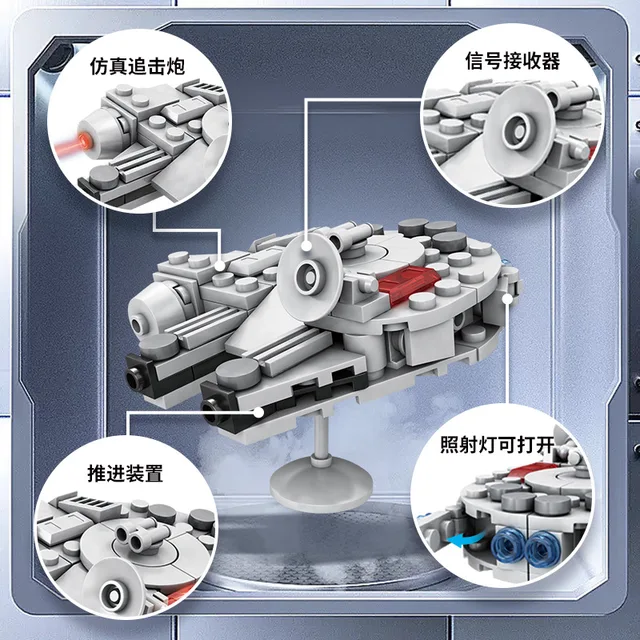 仿真追击炮

信号接收器

推进装置

照射灯可打开