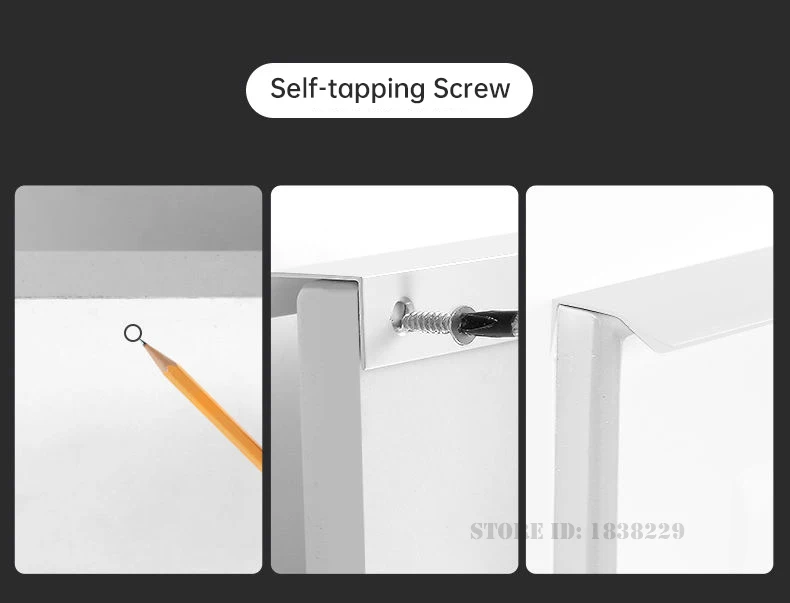 Self-tapping Screw

STORE ID: 1838229