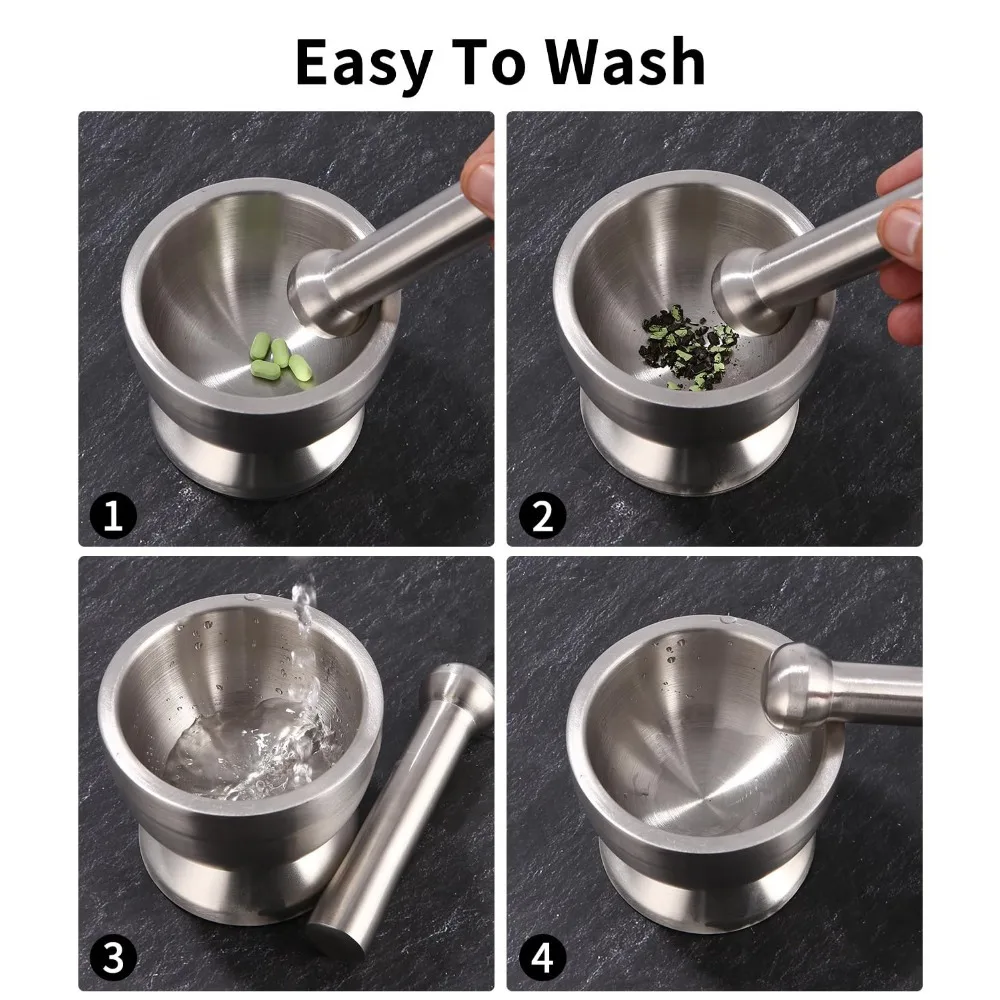 Easy To Wash

1

2

3

4