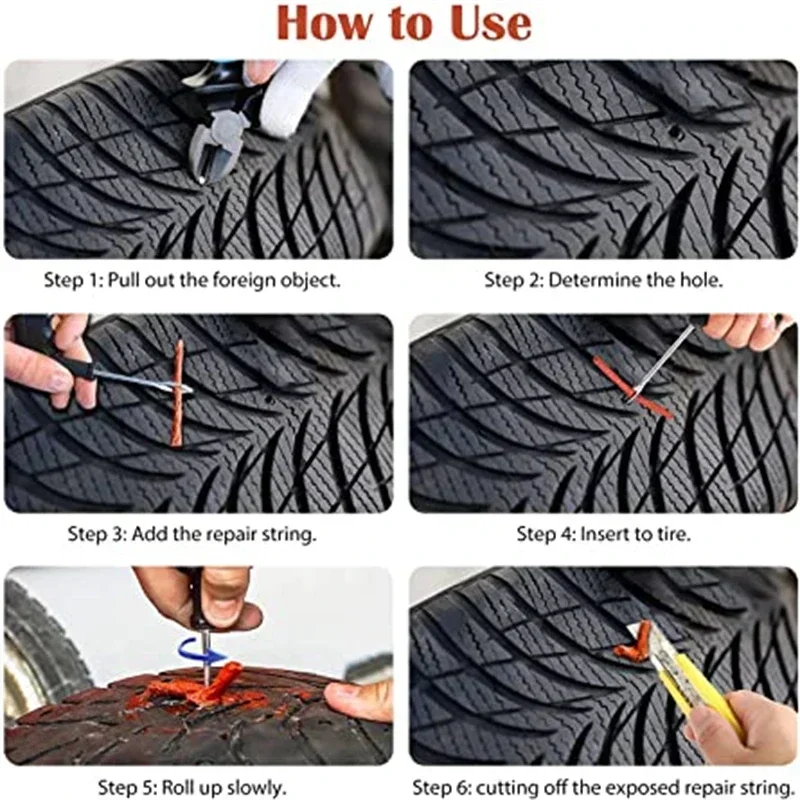 How to Use

Step 1: Pull out the foreign object.

Step 2: Determine the hole.

Step 3: Add the repair string.

Step 4: Insert to tire.

Step 5: Roll up slowly.

Step 6: cutting off the exposed repair string.