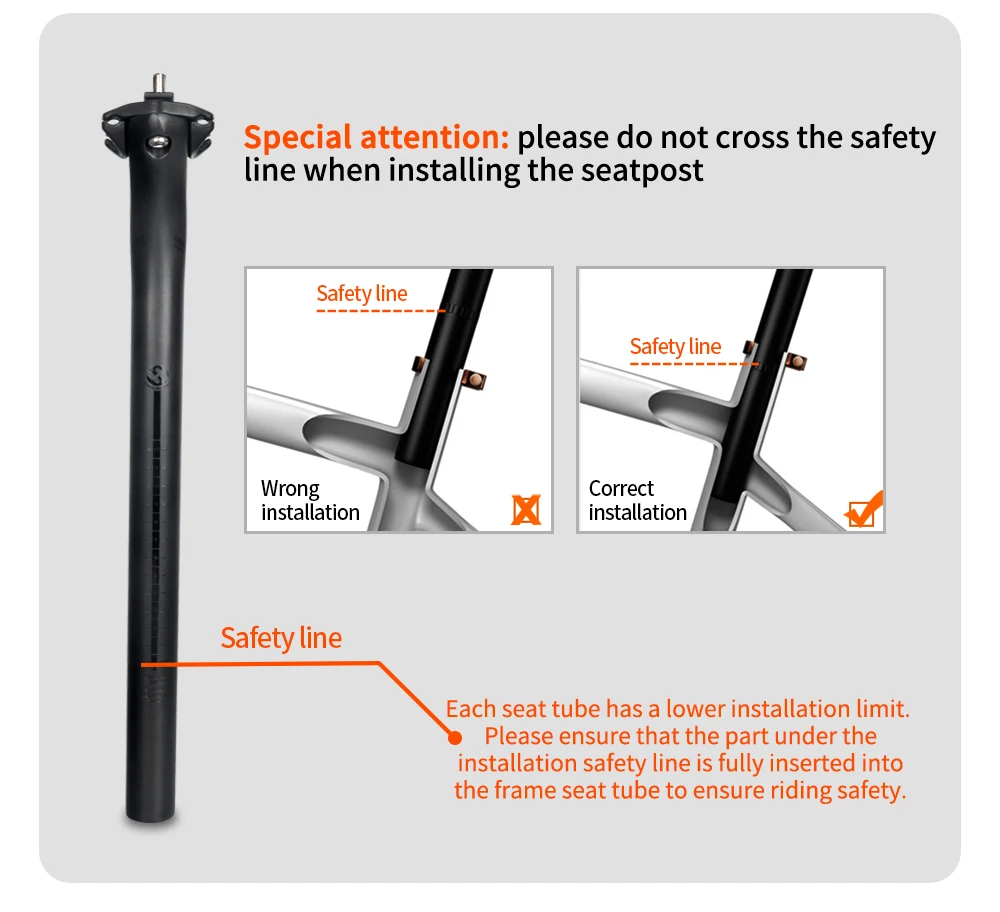 Special attention: please do not cross the safety line when installing the seatpost

Safety line

Wrong installation

Safety line

Correct installation

Safety line

Each seat tube has a lower installation limit. Please ensure that the part under the installation safety line is fully inserted into the frame seat tube to ensure riding safety.