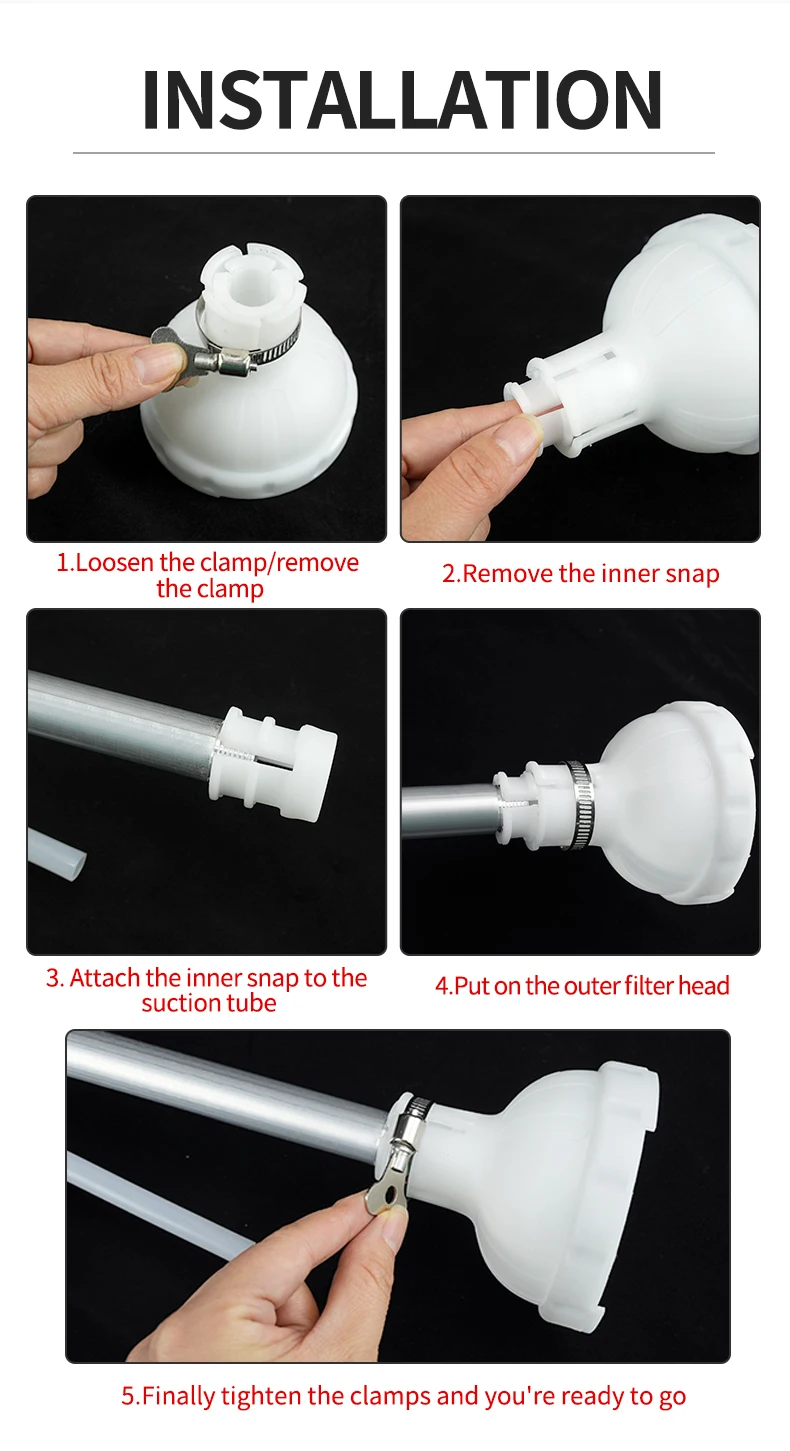 INSTALLATION

1.Loosen the clamp/remove the clamp

2.Remove the inner snap

3. Attach the inner snap to the suction tube

4.Put on the outer filter head

5.Finally tighten the clamps and you're ready to go