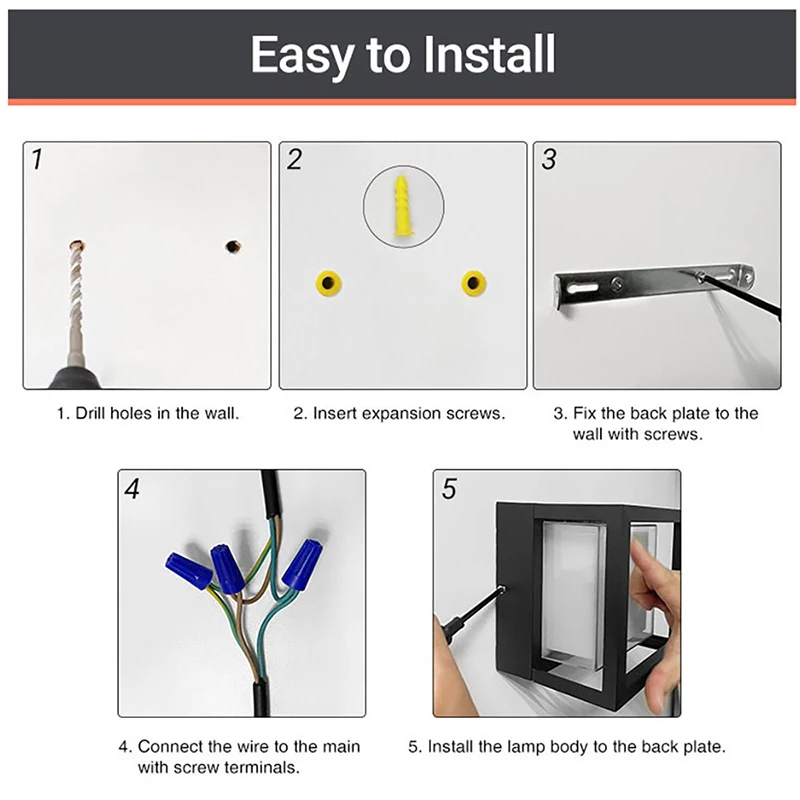 Easy to Install

1

2

3

1. Drill holes in the wall.

2. Insert expansion screws.

3. Fix the back plate to the wall with screws.

4

5

4. Connect the wire to the main with screw terminals.

5. Install the lamp body to the back plate.