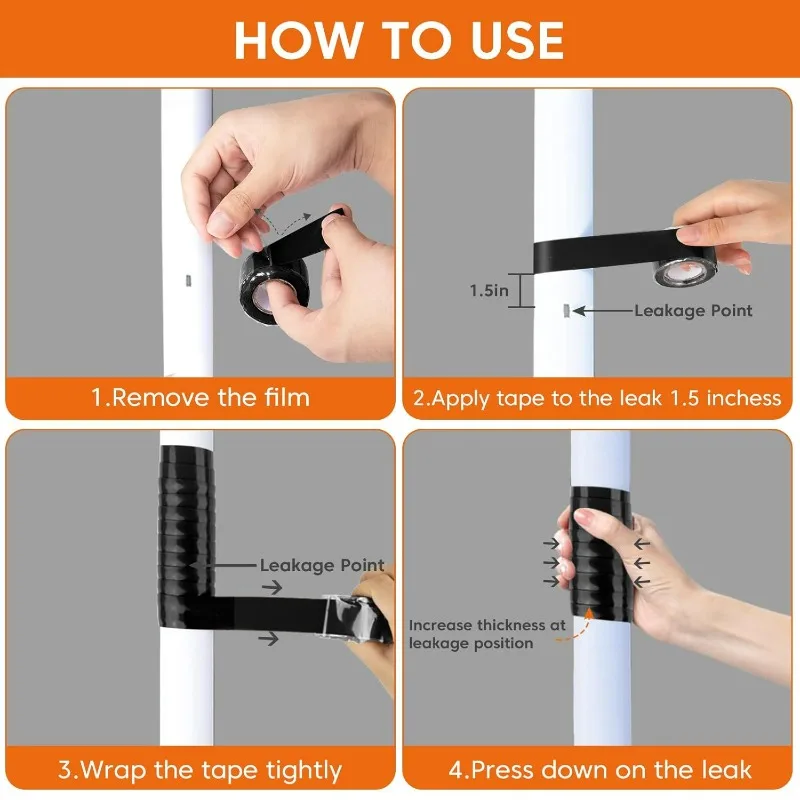 HOW TO USE

1.Remove the film

1.5in

Leakage Point

2.Apply tape to the leak 1.5 inchess

Leakage Point

3.Wrap the tape tightly

Increase thickness at leakage position

4.Press down on the leak