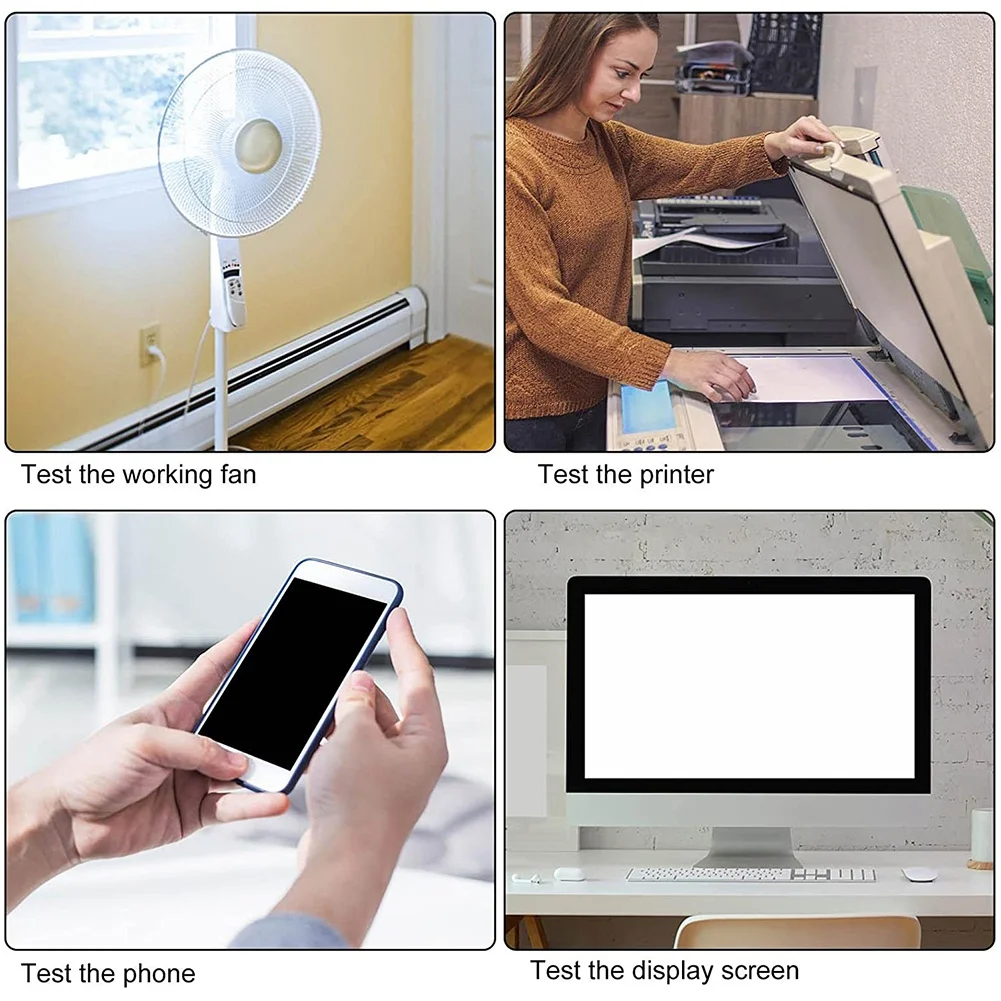 Test the working fan

Test the printer

Test the phone

Test the display screen