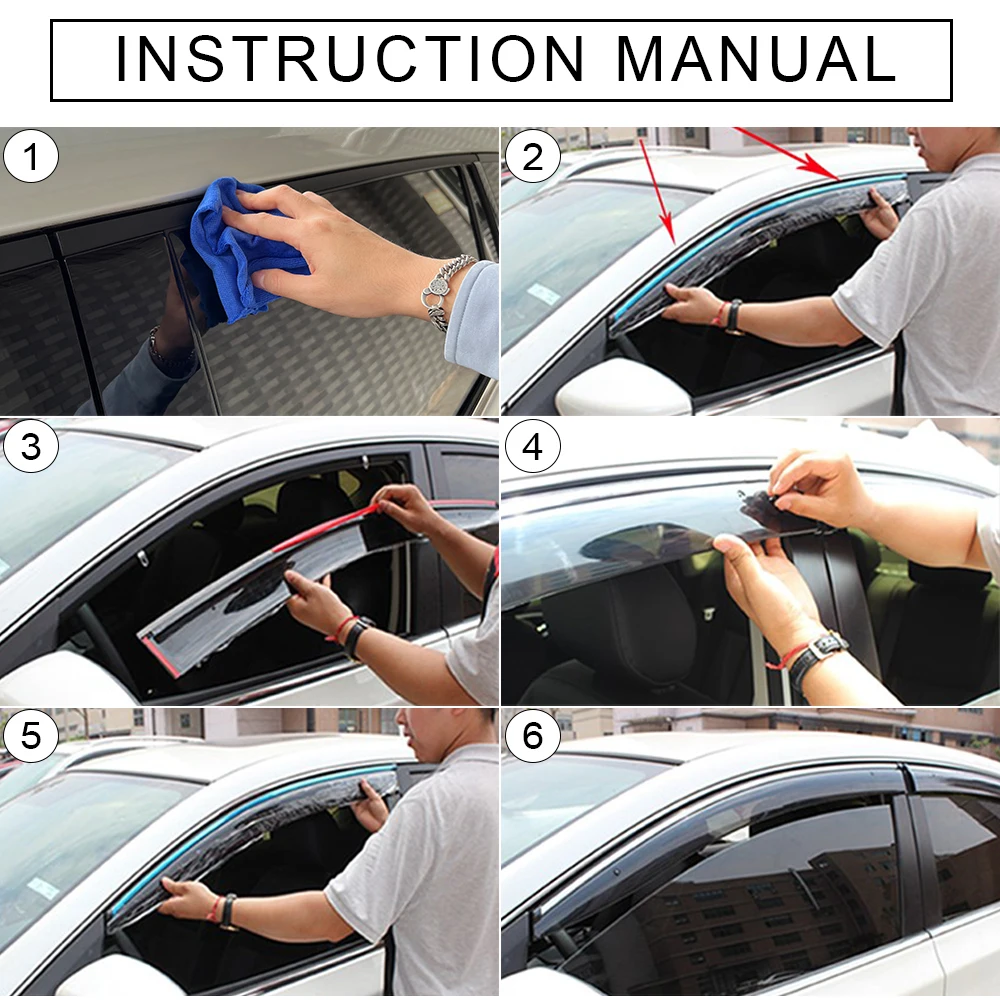 INSTRUCTION MANUAL

1

2

3

4

5

6