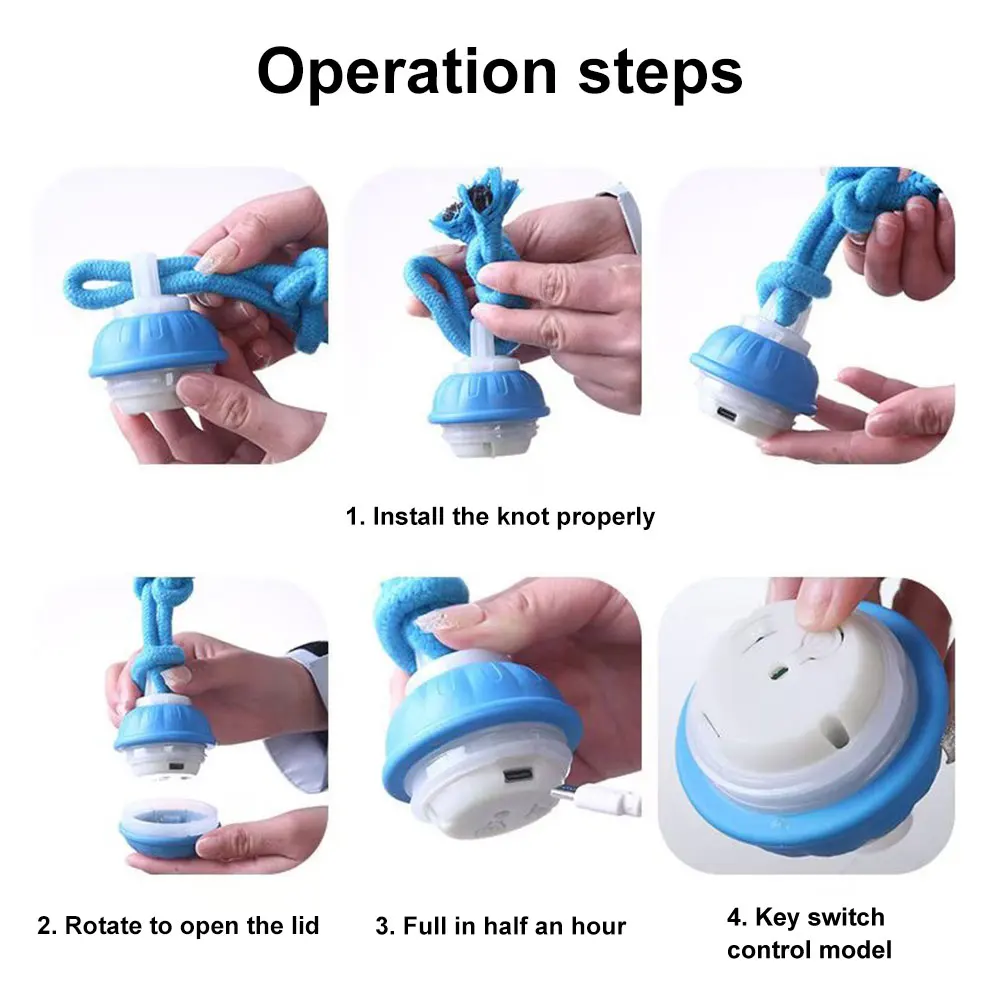 Operation steps

1. Install the knot properly

2. Rotate to open the lid

3. Full in half an hour

4. Key switch control model