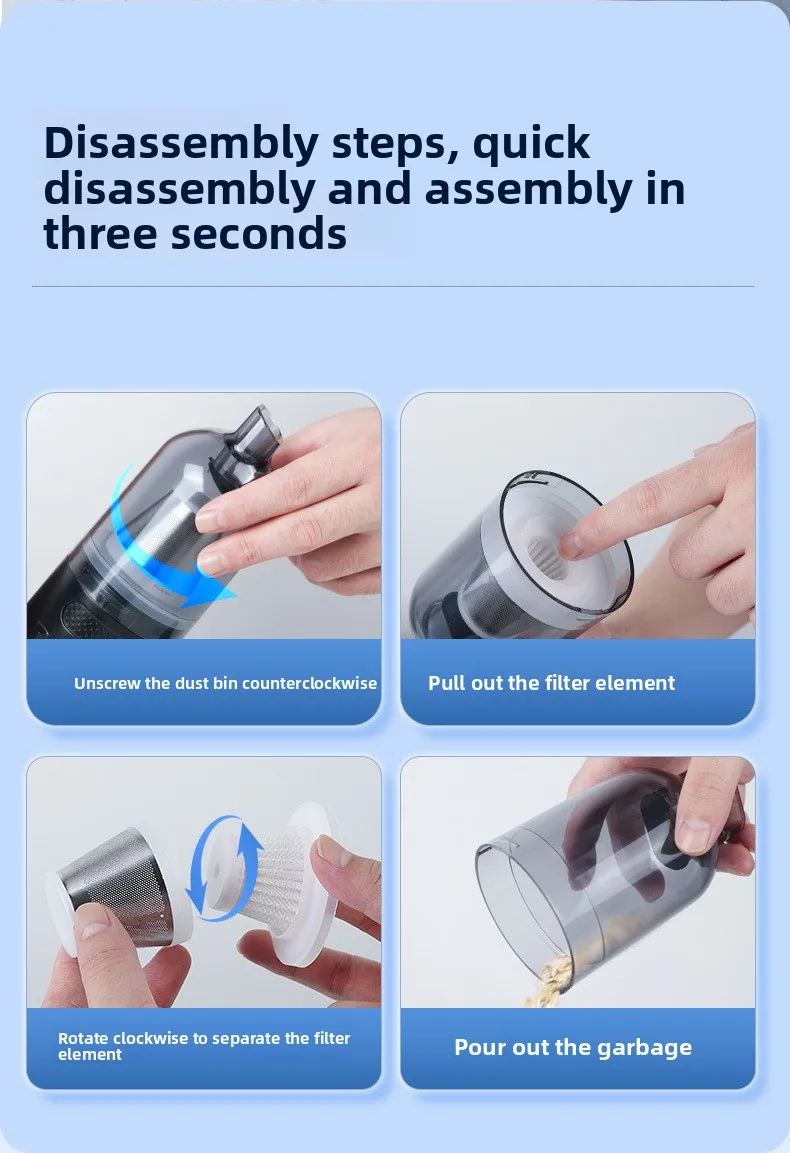 Disassembly steps, quick disassembly and assembly in three seconds

Unscrew the dust bin counterclockwise

Pull out the filter element

Rotate clockwise to separate the filter element

Pour out the garbage