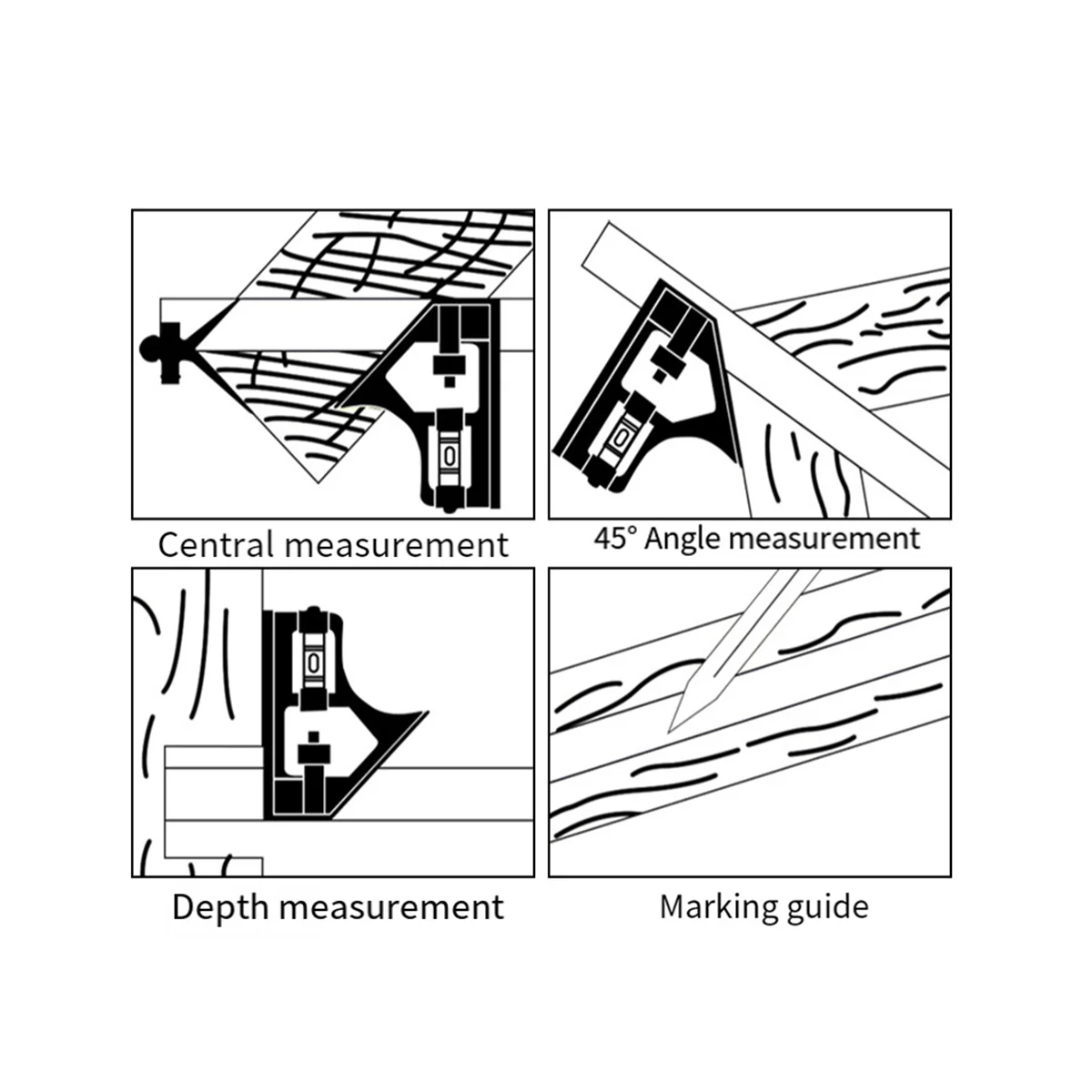 Central measurement

45° Angle measurement

Depth measurement

Marking guide