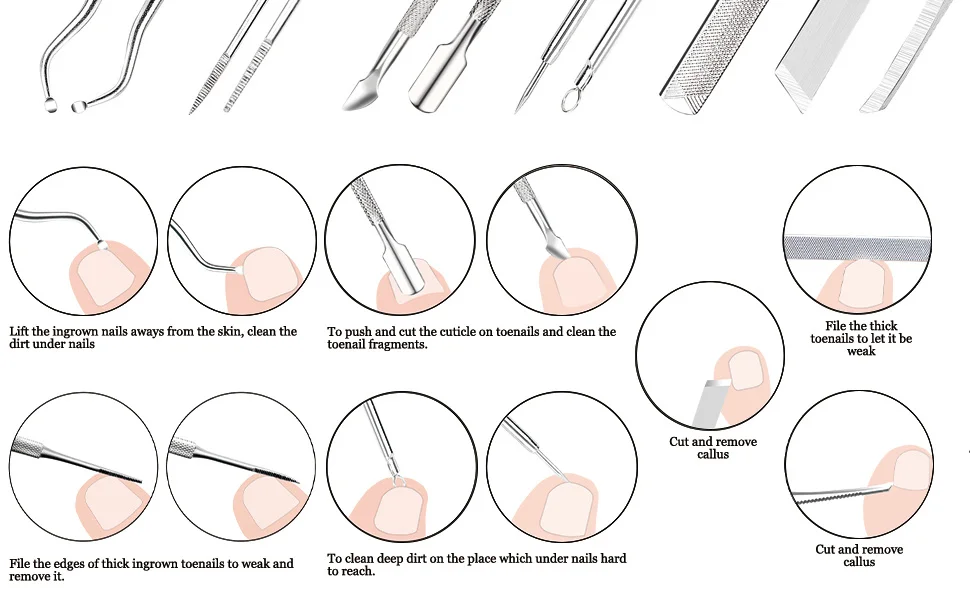 Lift the ingrown nails aways from the skin, clean the dirt under nails

To push and cut the cuticle on toenails and clean the toenail fragments.

File the thick toenails to let it be weak

Cut and remove callus

File the edges of thick ingrown toenails to weak and remove it.

To clean deep dirt on the place which under nails hard to reach.

Cut and remove callus