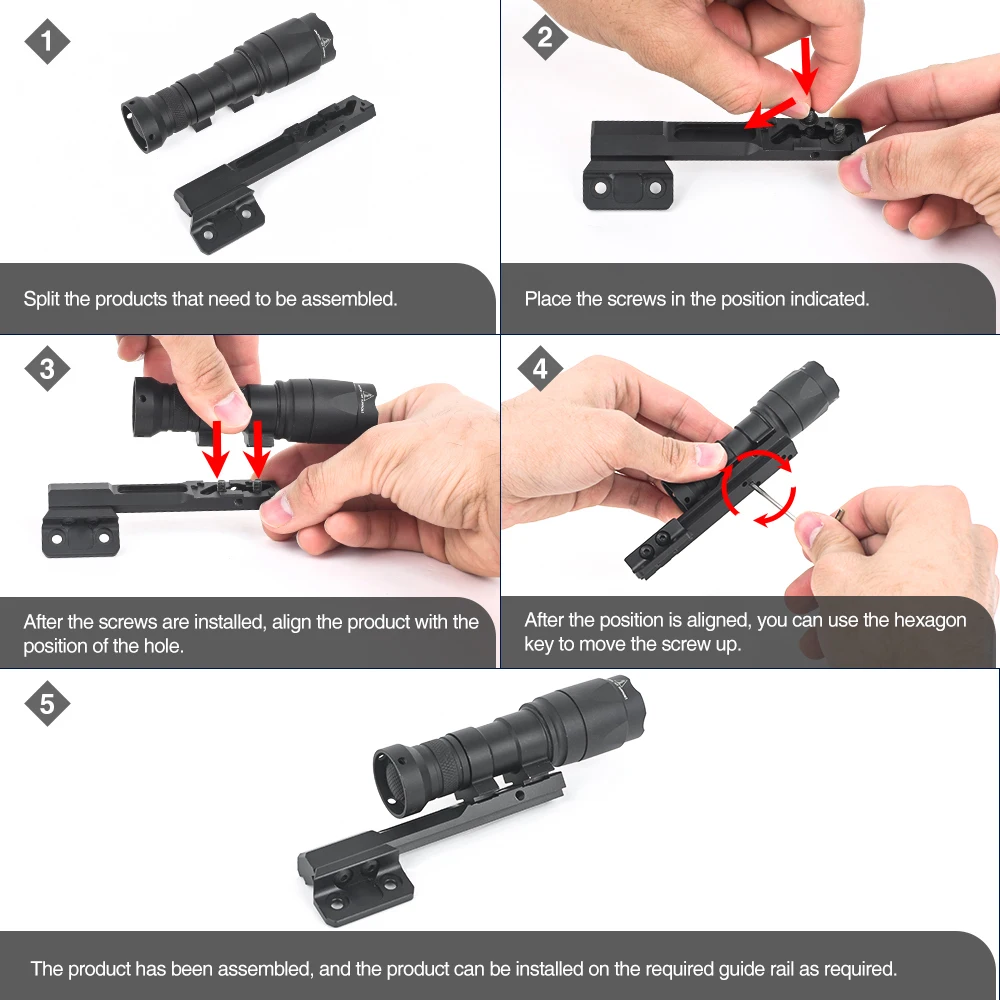 1

Split the products that need to be assembled.

2

Place the screws in the position indicated.

3

After the screws are installed, align the product with the position of the hole.

4

After the position is aligned, you can use the hexagon key to move the screw up.

5

The product has been assembled, and the product can be installed on the required guide rail as required.