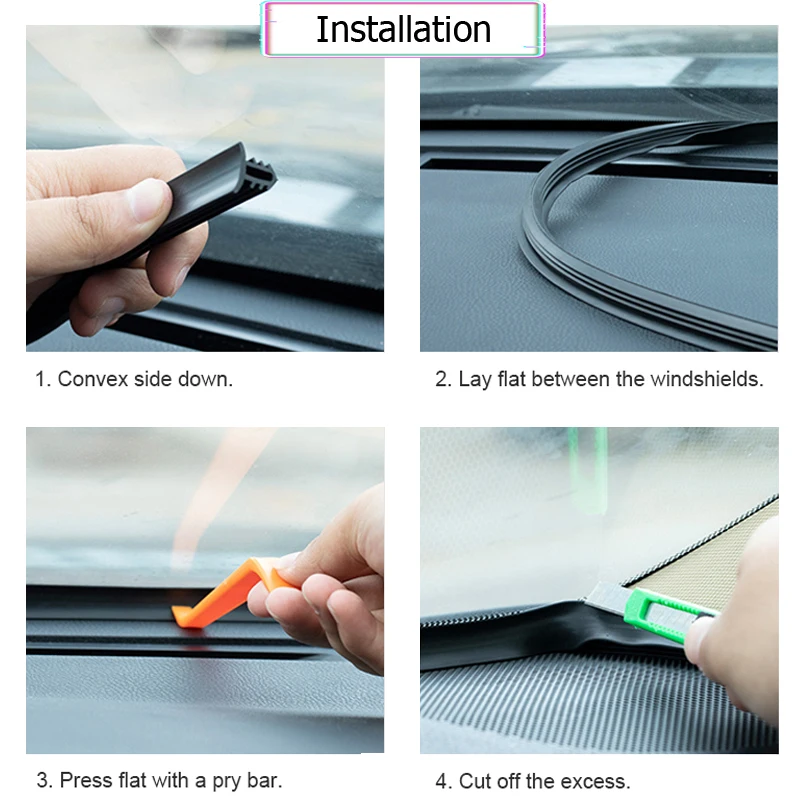 Installation

1. Convex side down.

2. Lay flat between the windshields.

3. Press flat with a pry bar.

4. Cut off the excess.