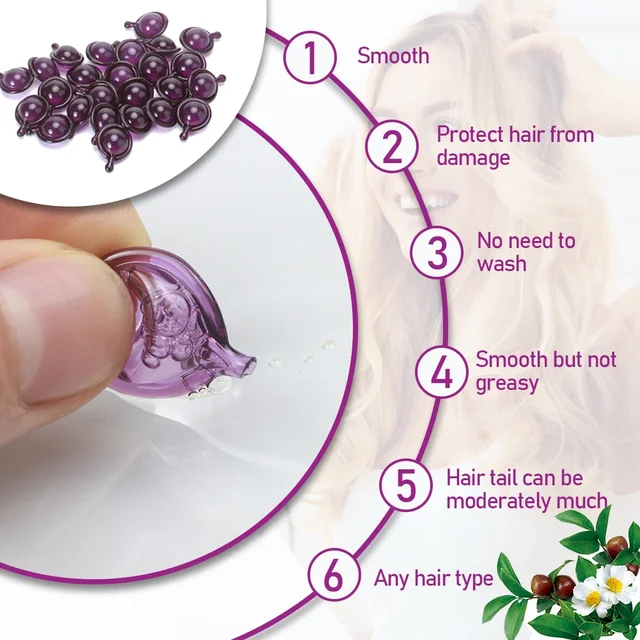 1 Smooth

2 Protect hair from damage

3 No need to wash

4 Smooth but not greasy

5 Hair tail can be moderately much

6 Any hair type