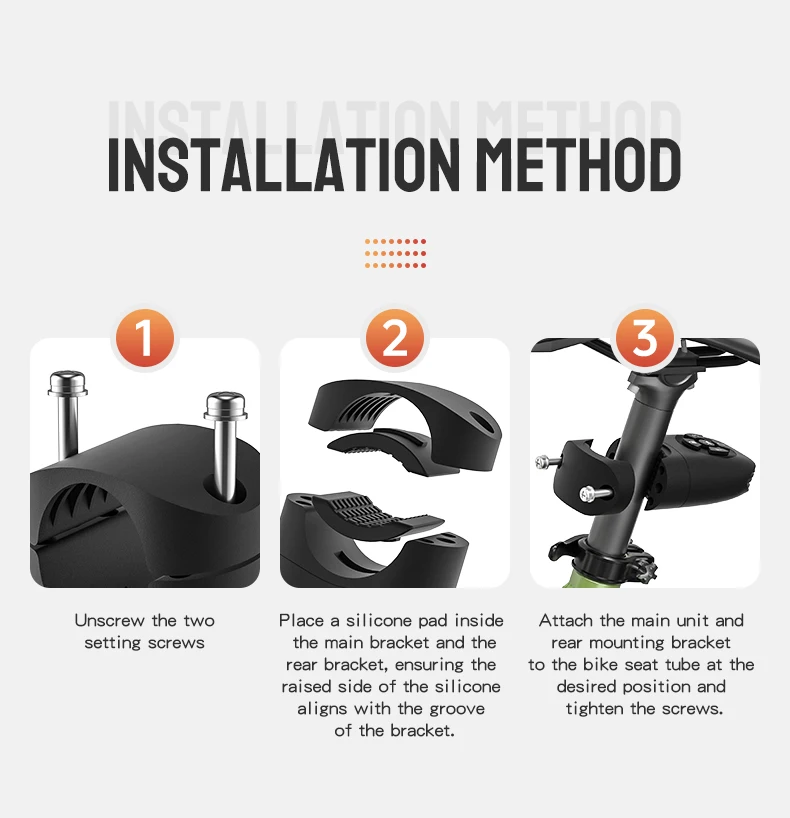 INSTALLATION METHOD

INSTALLATION METHOD

1

Unscrew the two setting screws

2

Place a silicone pad inside the main bracket and the rear bracket, ensuring the raised side of the silicone aligns with the groove of the bracket.

3

Attach the main unit and rear mounting bracket to the bike seat tube at the desired position and tighten the screws.