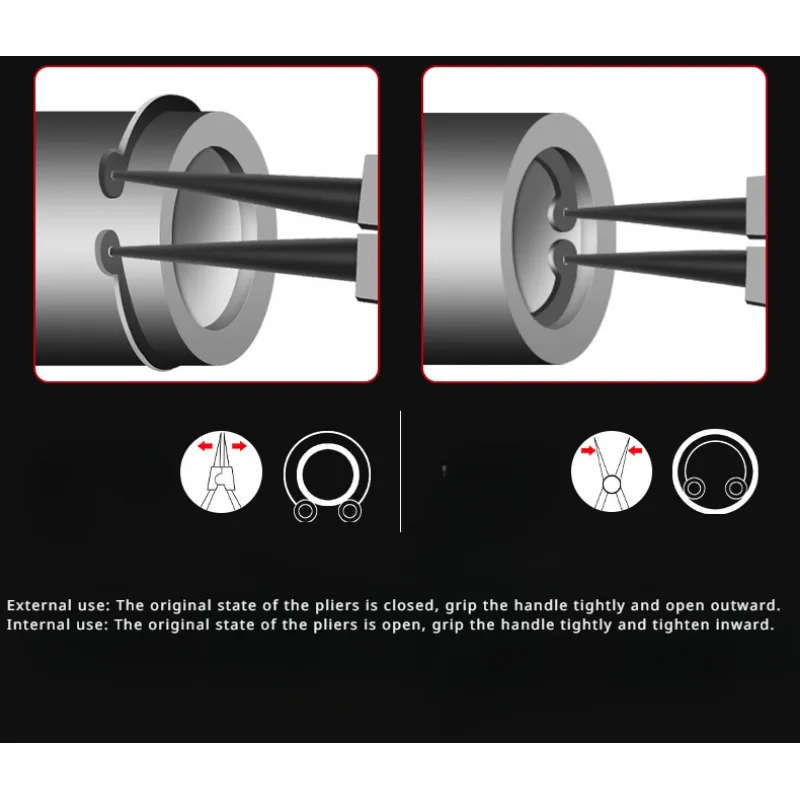 External use: The original state of the pliers is closed, grip the handle tightly and open outward.
Internal use: The original state of the pliers is open, grip the handle tightly and tighten inward.