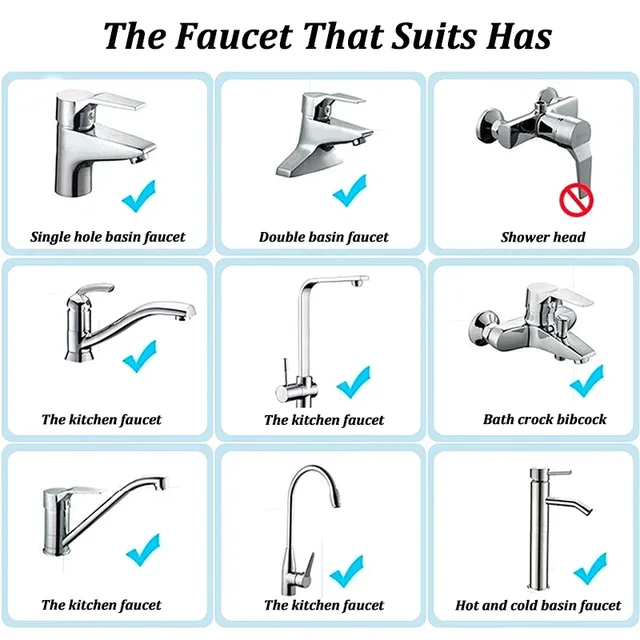 The Faucet That Suits Has

Single hole basin faucet

Double basin faucet

Shower head

The kitchen faucet

The kitchen faucet

Bath crock bibcock

The kitchen faucet

The kitchen faucet

Hot and cold basin faucet