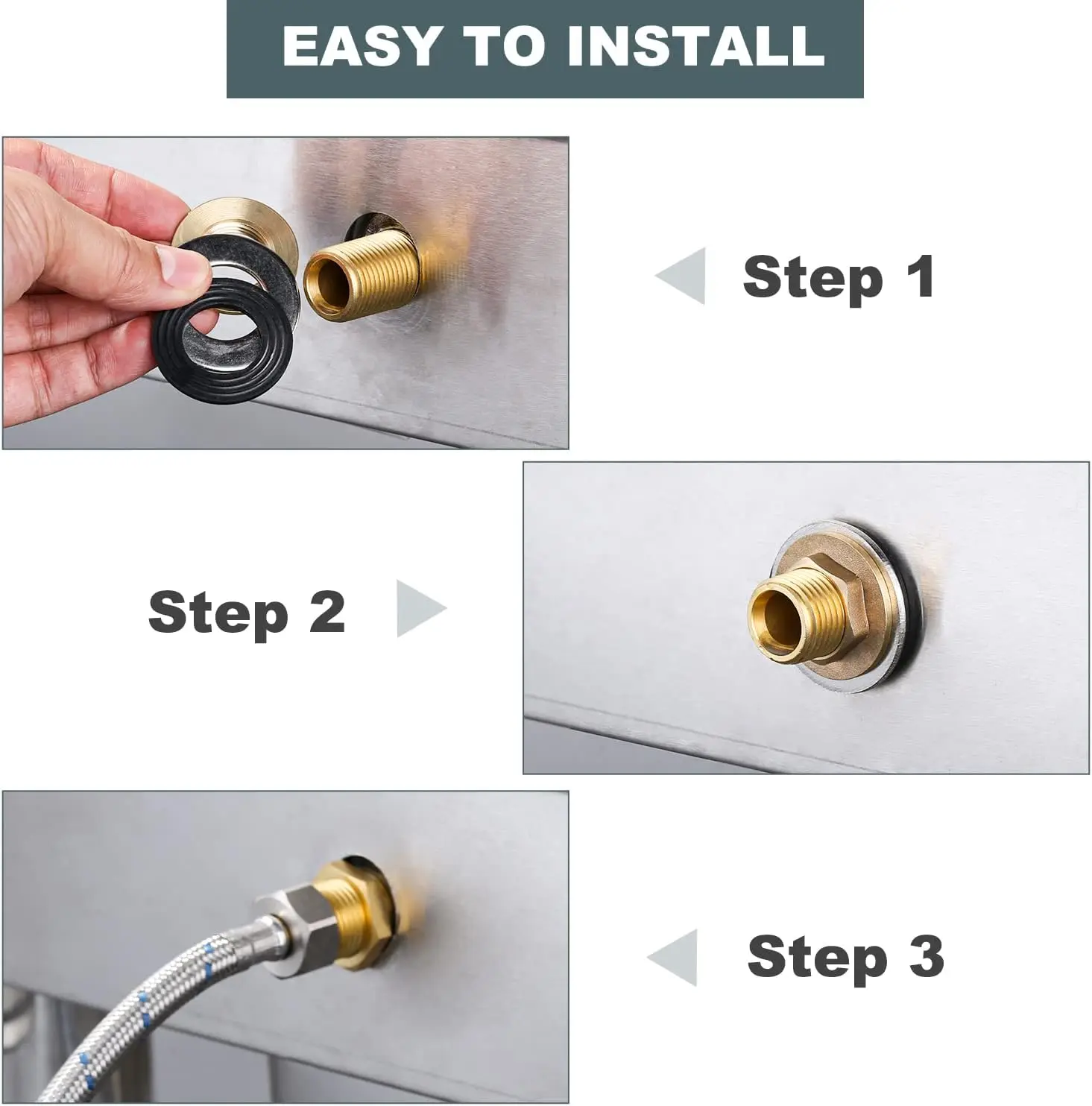 EASY TO INSTALL

Step 1

Step 2

Step 3