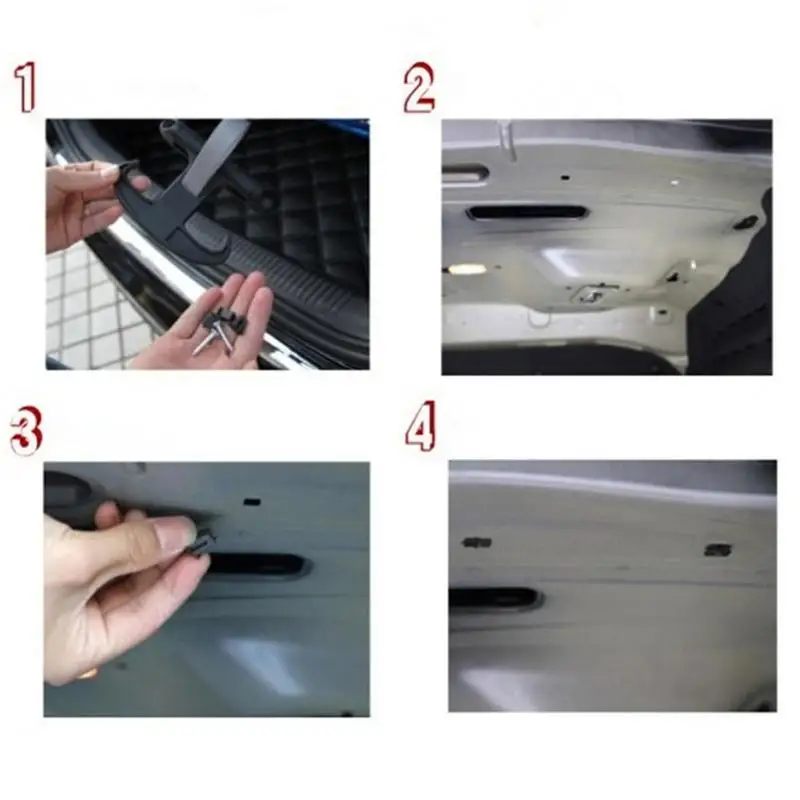 1

2

3

4