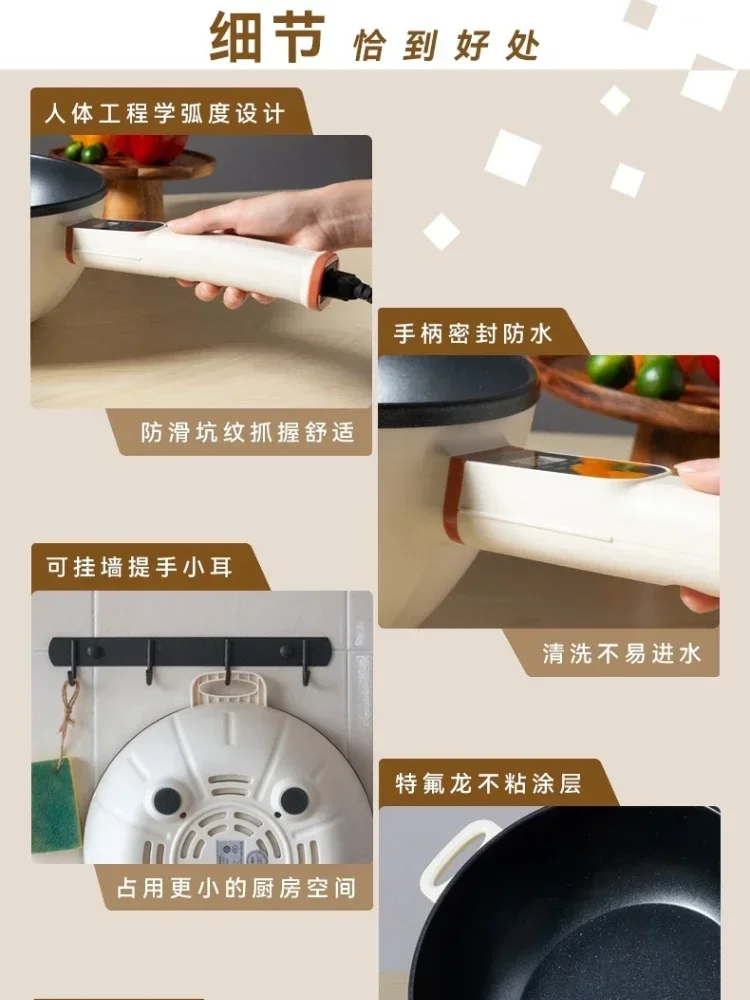 细节 恰到好处

人体工程学弧度设计

防滑坑纹抓握舒适

手柄密封防水

清洗不易进水

可挂墙提手小耳

占用更小的厨房空间

特氟龙不粘涂层