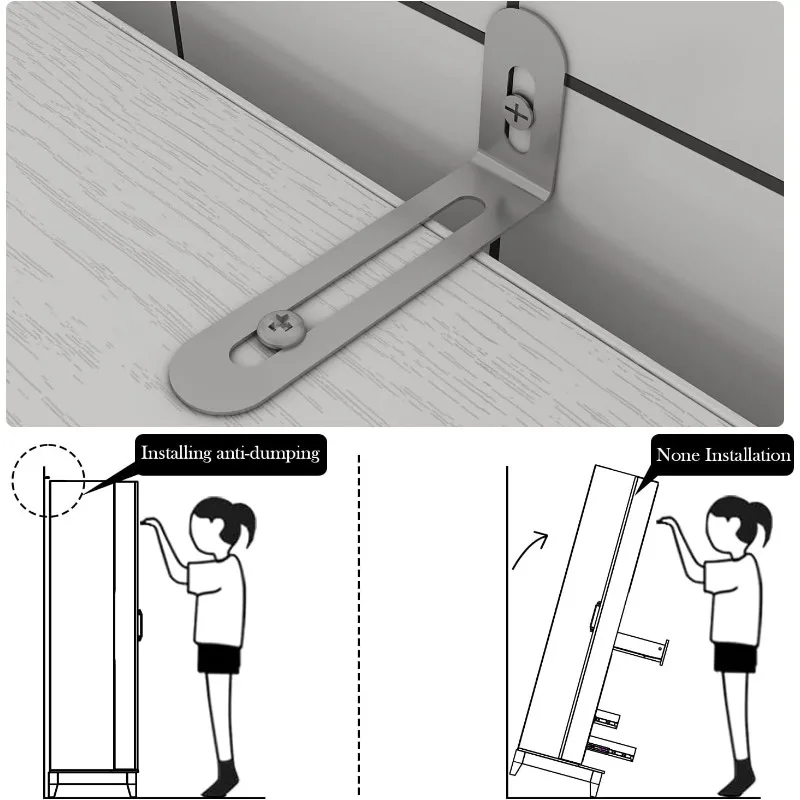 Installing anti-dumping

None Installation