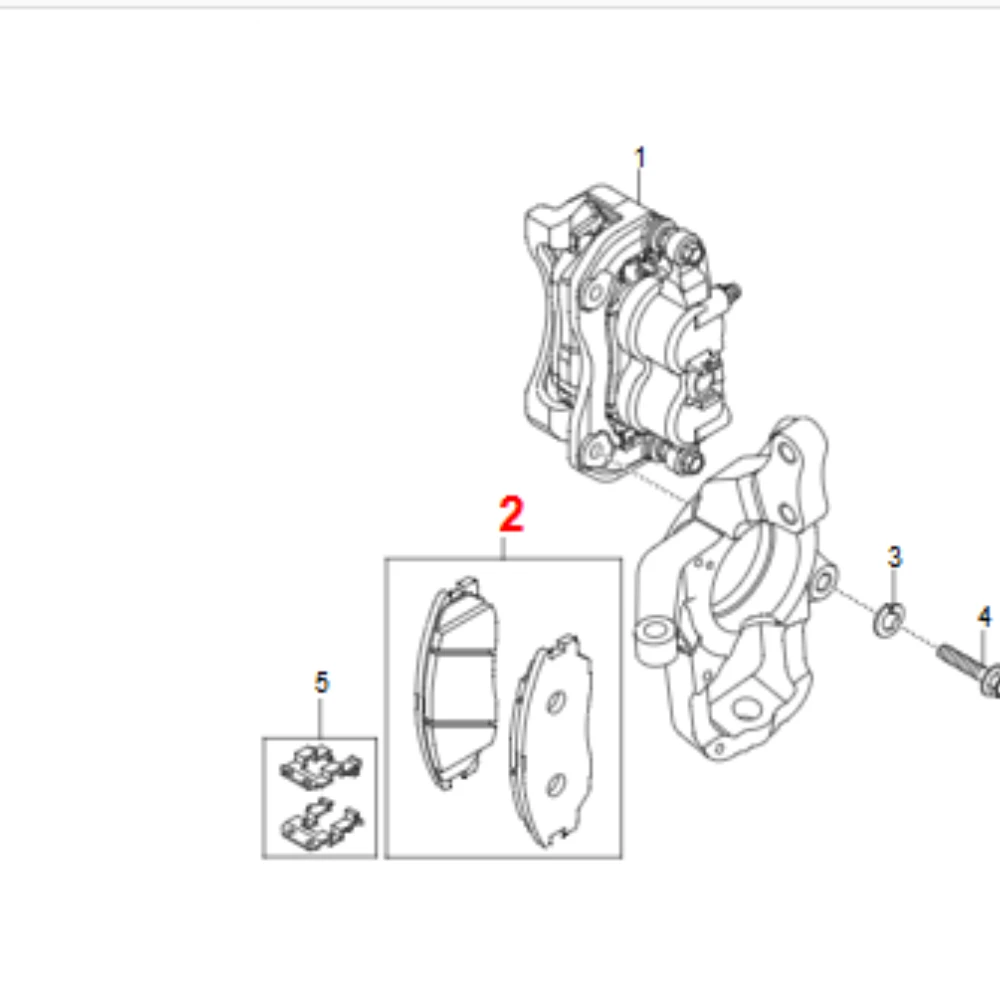 1
2
3
4
5