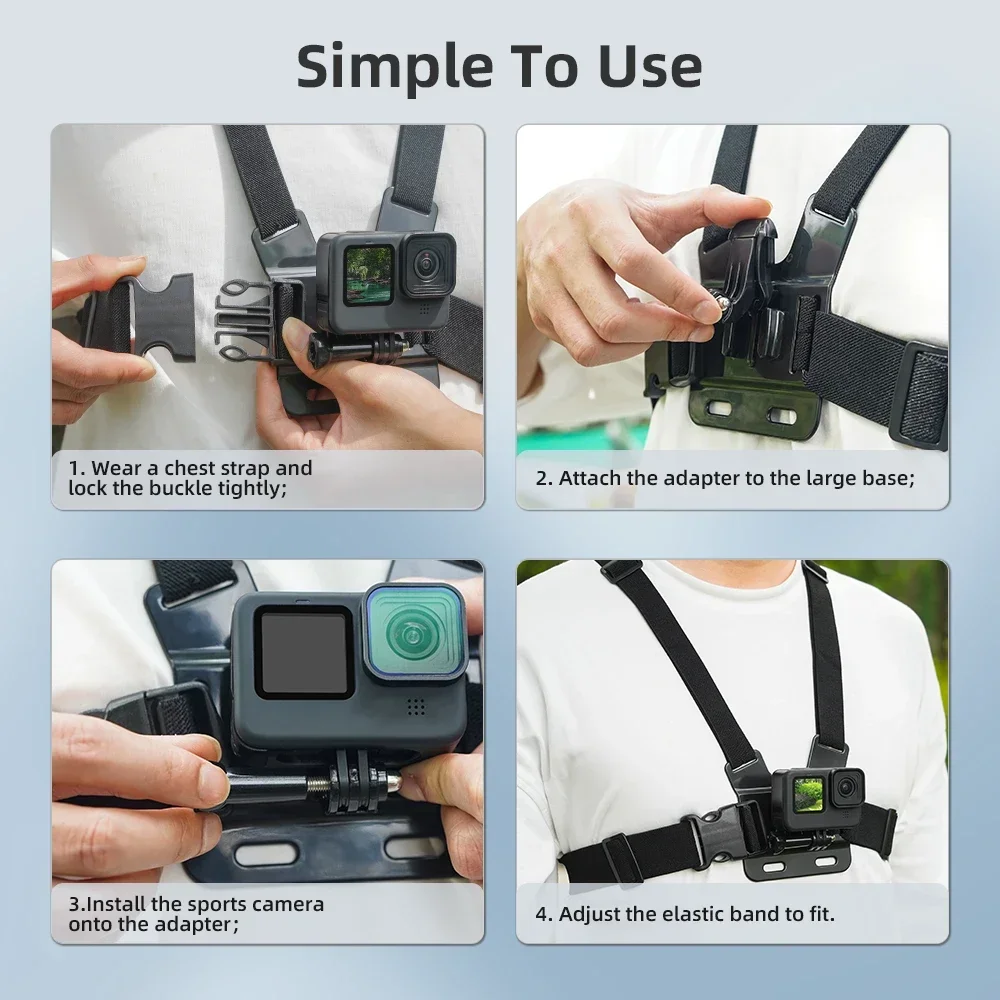 Simple To Use

1. Wear a chest strap and lock the buckle tightly;

2. Attach the adapter to the large base;

3.Install the sports camera onto the adapter;

4. Adjust the elastic band to fit.