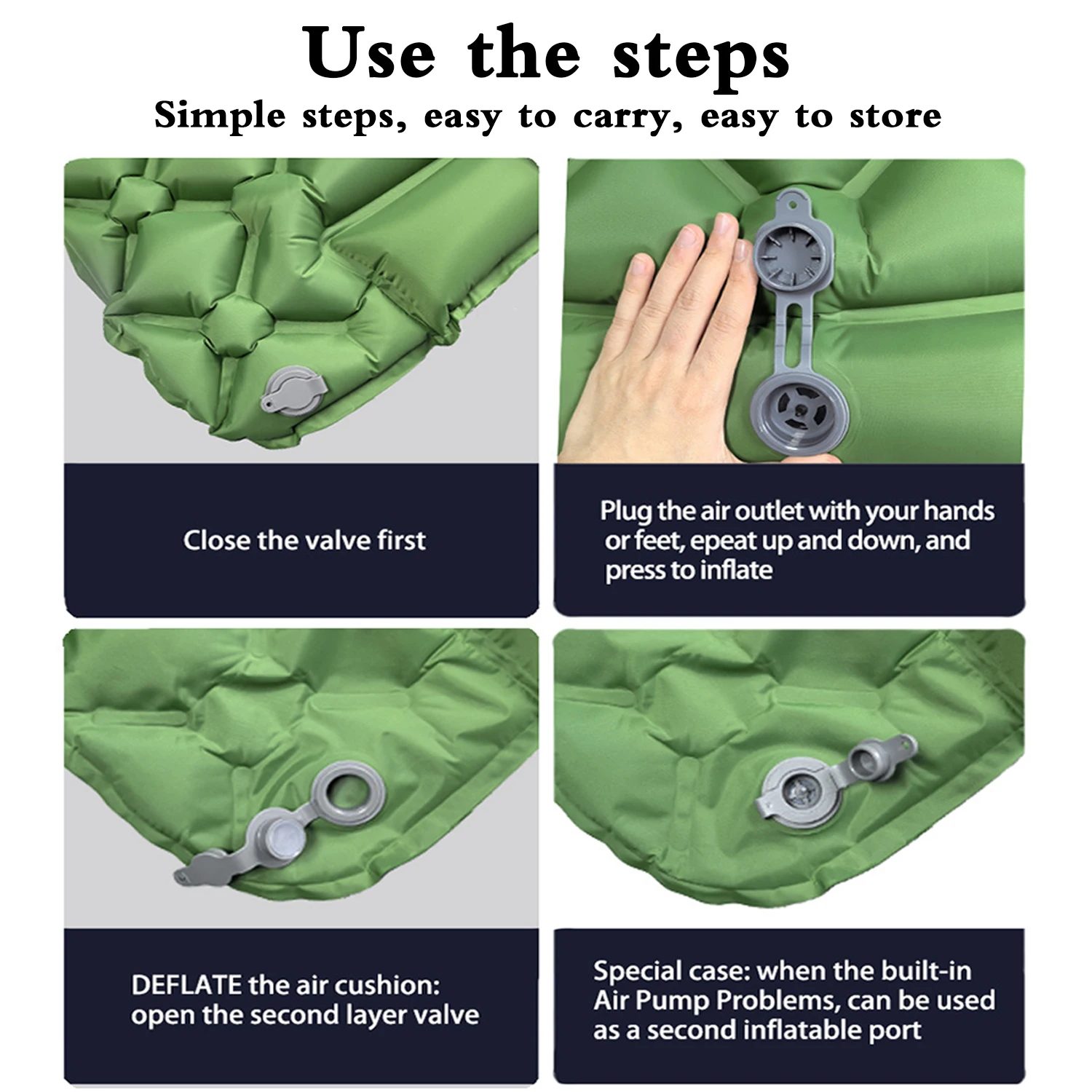 Use the steps

Simple steps, easy to carry, easy to store

Close the valve first

Plug the air outlet with your hands or feet, epeat up and down, and press to inflate

DEFLATE the air cushion: open the second layer valve

Special case: when the built-in Air Pump Problems, can be used as a second inflatable port