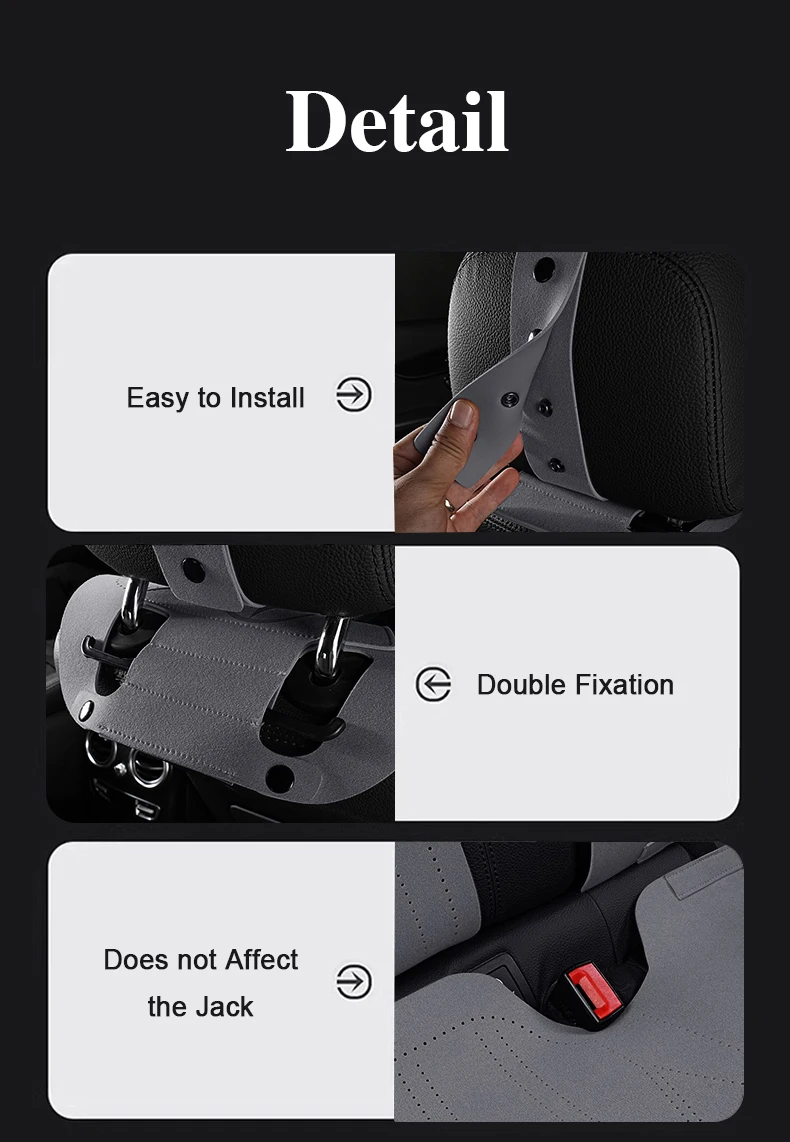 Detail

Easy to Install

Double Fixation

Does not Affect the Jack