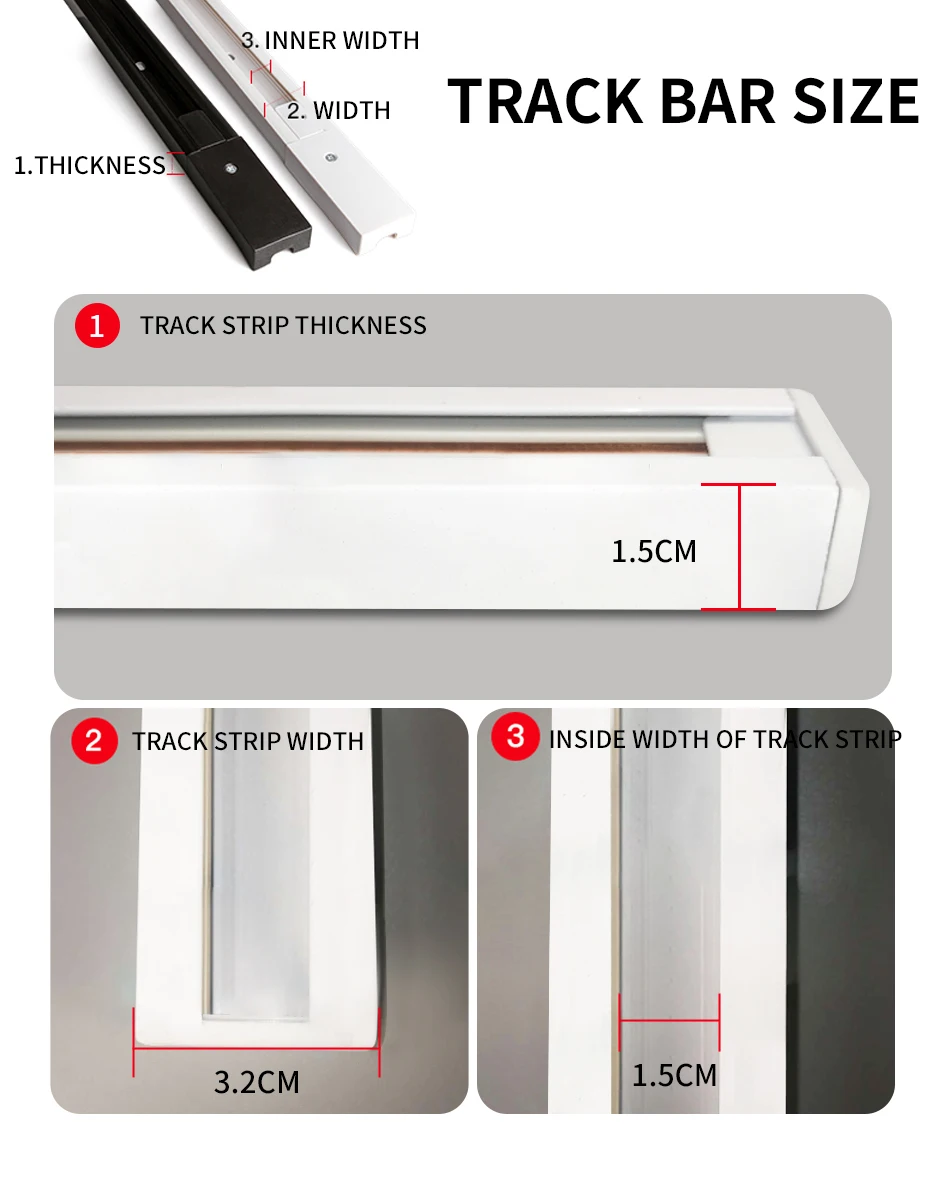 3. INNER WIDTH
2. WIDTH
1.THICKNESS

TRACK BAR SIZE

1 TRACK STRIP THICKNESS

1.5CM

2 TRACK STRIP WIDTH

3.2CM

3 INSIDE WIDTH OF TRACK STRIP

1.5CM