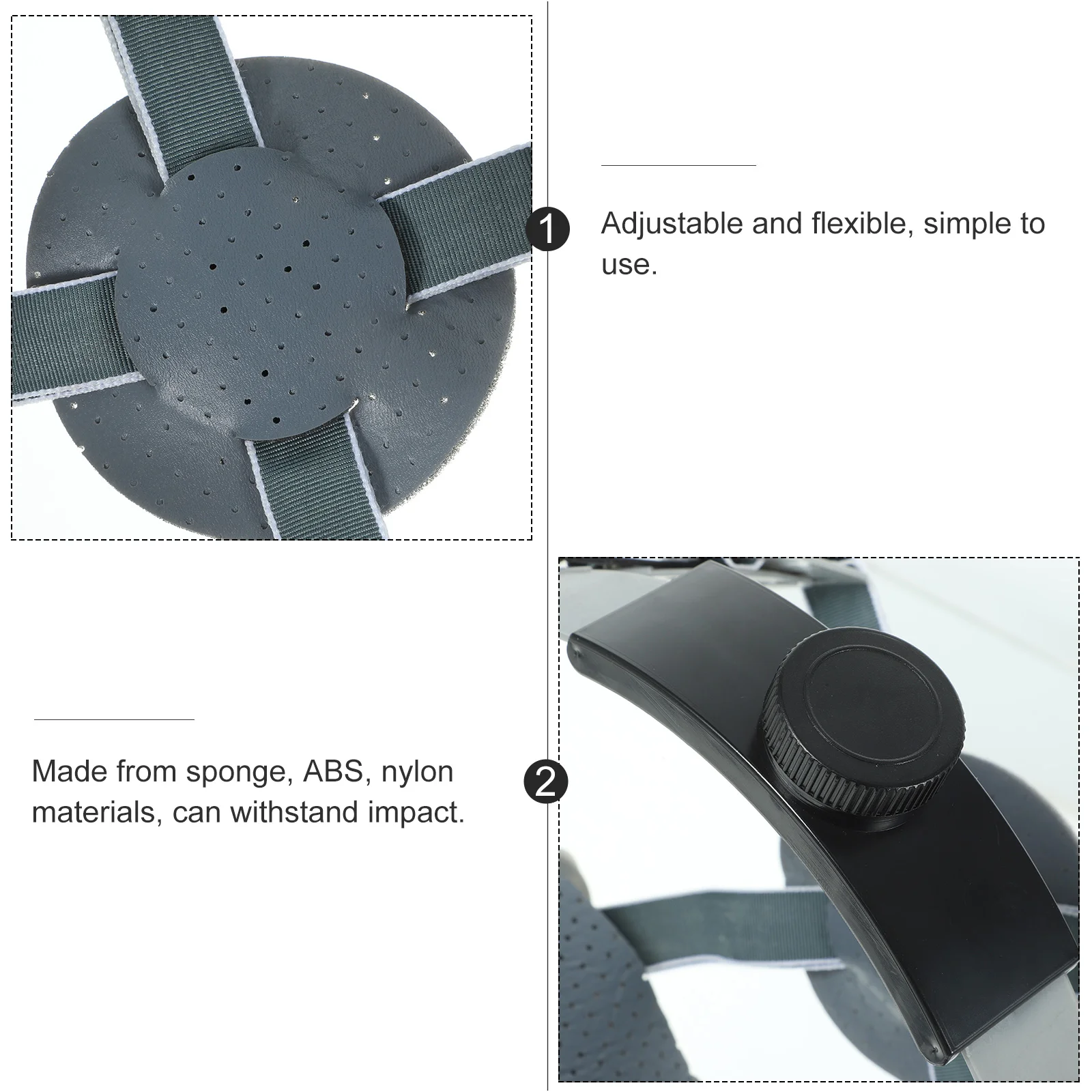 1

Adjustable and flexible, simple to use.

Made from sponge, ABS, nylon materials, can withstand impact.

2