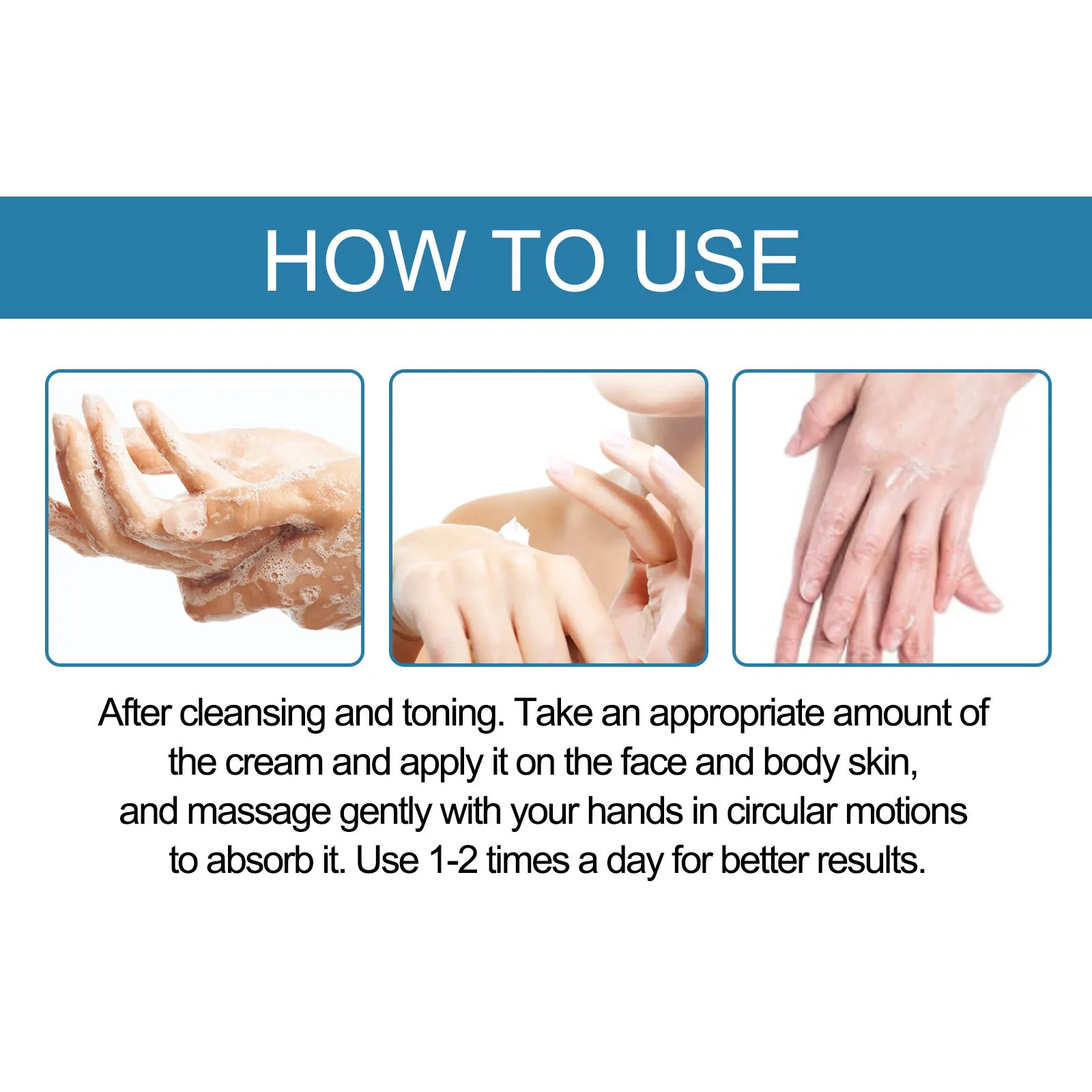 HOW TO USE

After cleansing and toning. Take an appropriate amount of the cream and apply it on the face and body skin, and massage gently with your hands in circular motions to absorb it. Use 1-2 times a day for better results.